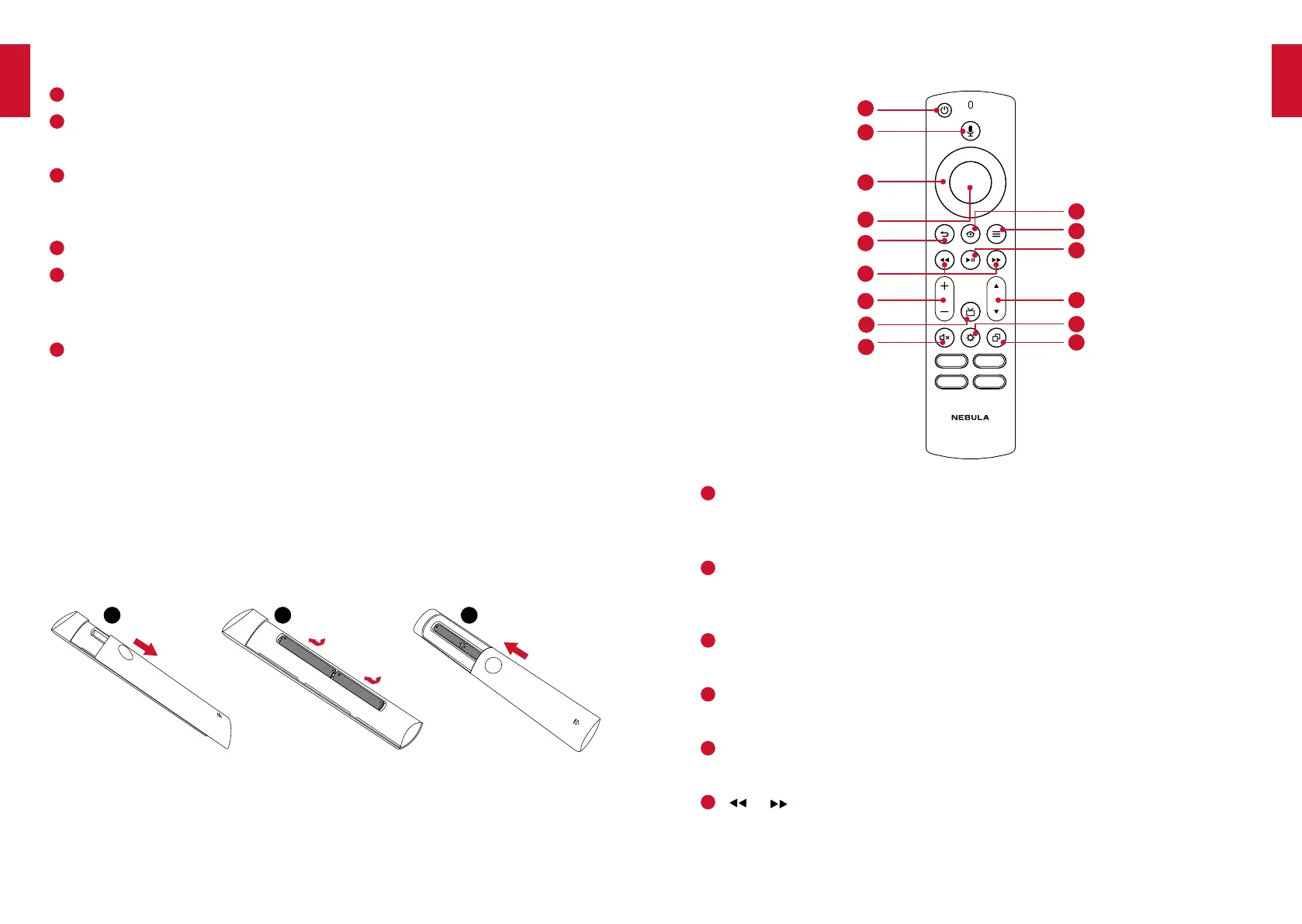 NEBULA