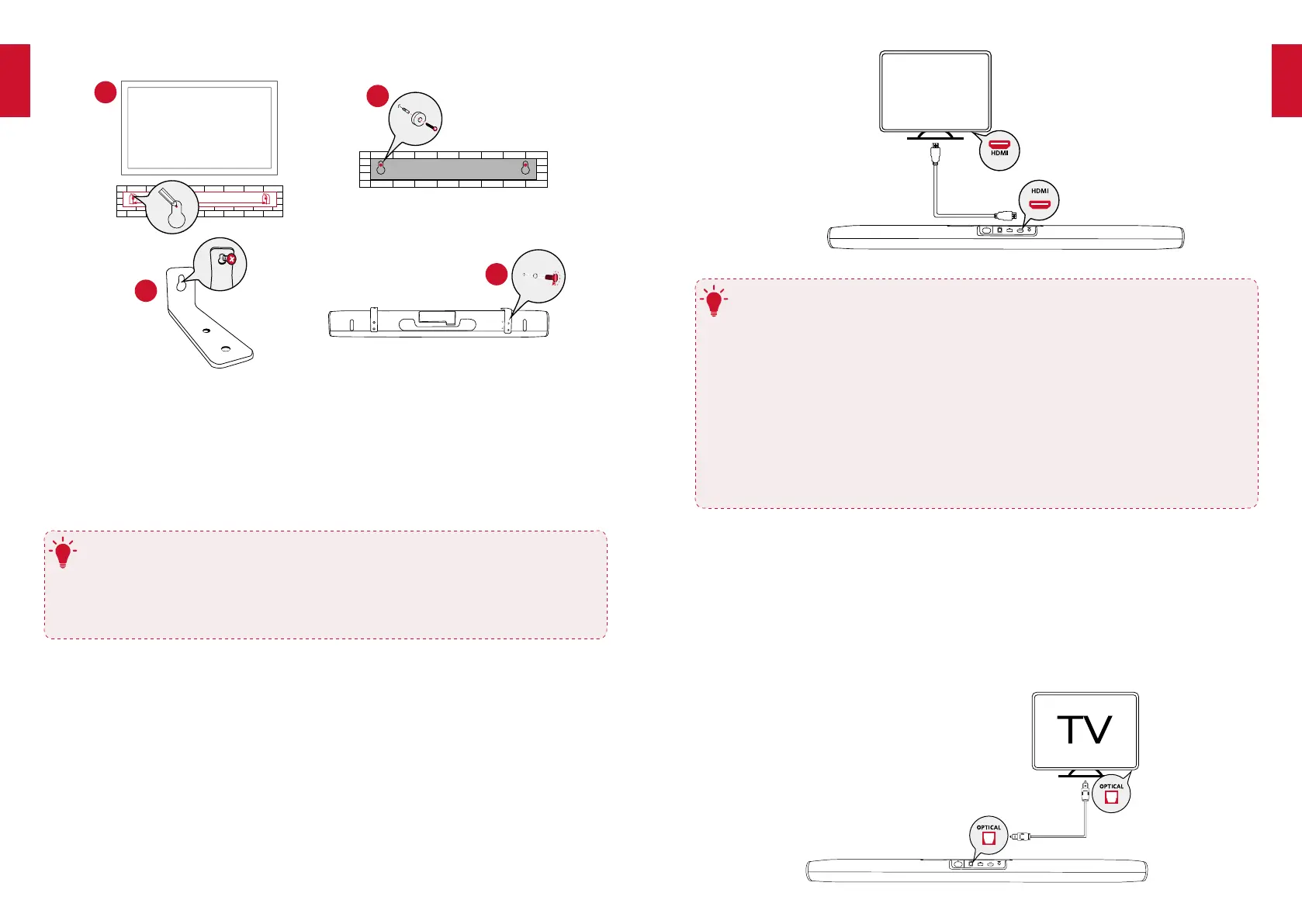 HDMI

HDMI

TV

OPTICAL

OPTICAL