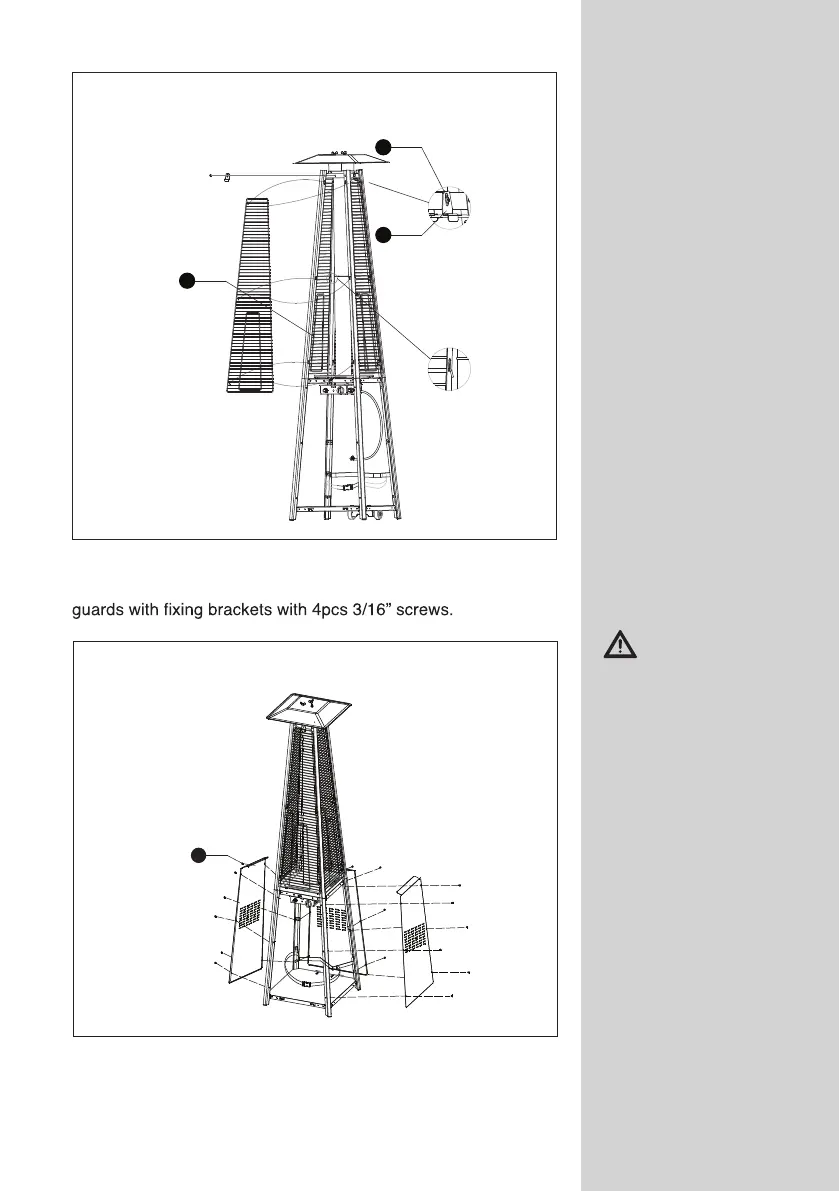 guards with fixing brackets with 4pcs 3/16” screws.