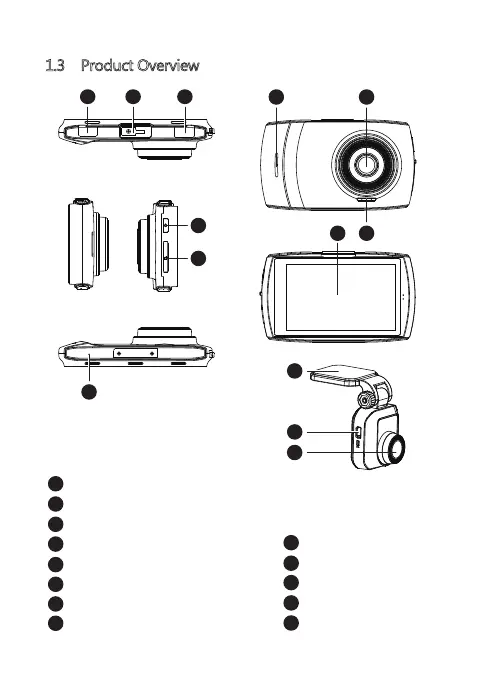 1.3 Product Overview