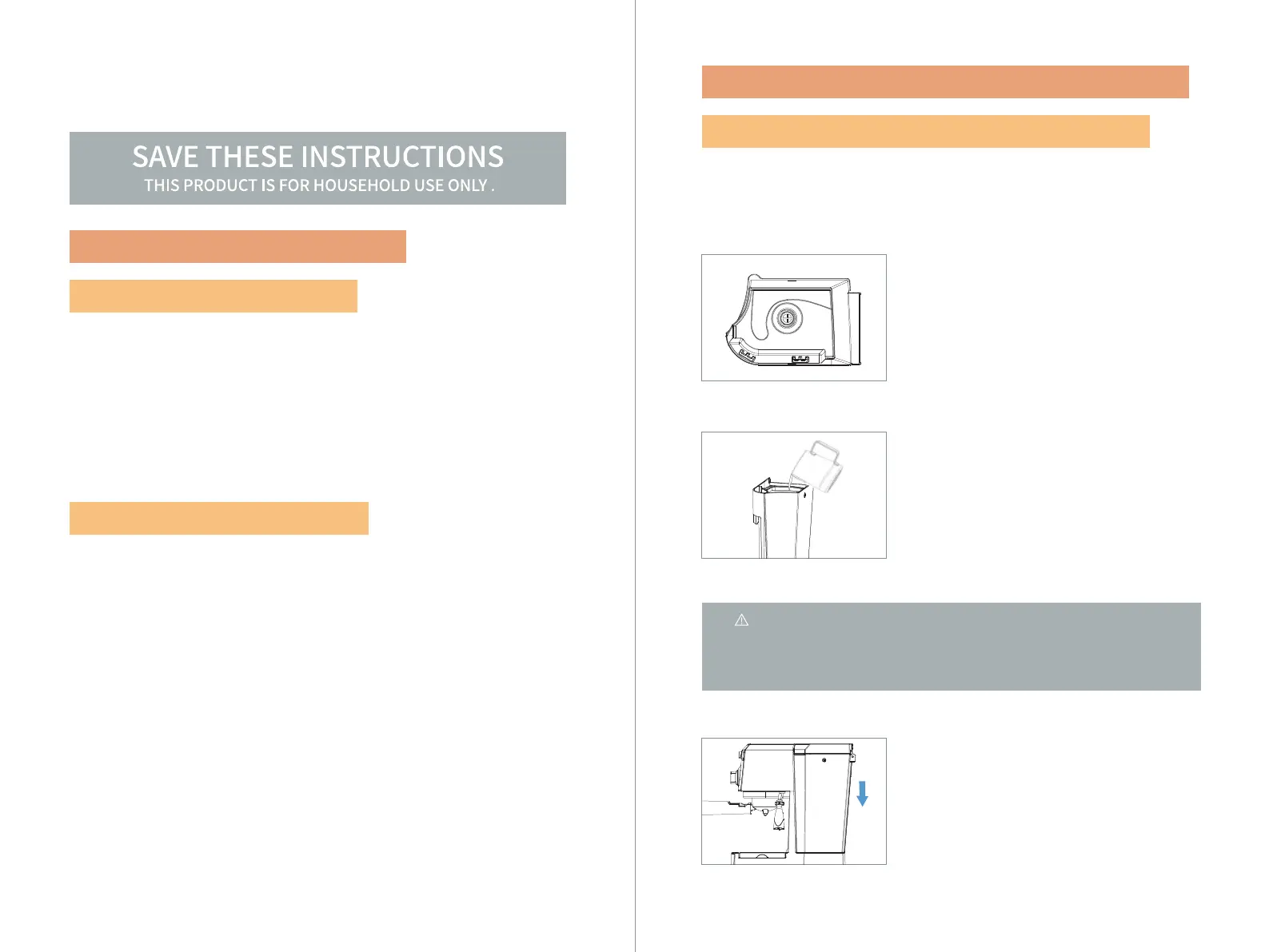 SAVE THESE INSTRUCTIONS
THIS PRODUCT IS FOR HOUSEHOLD USE ONLY .