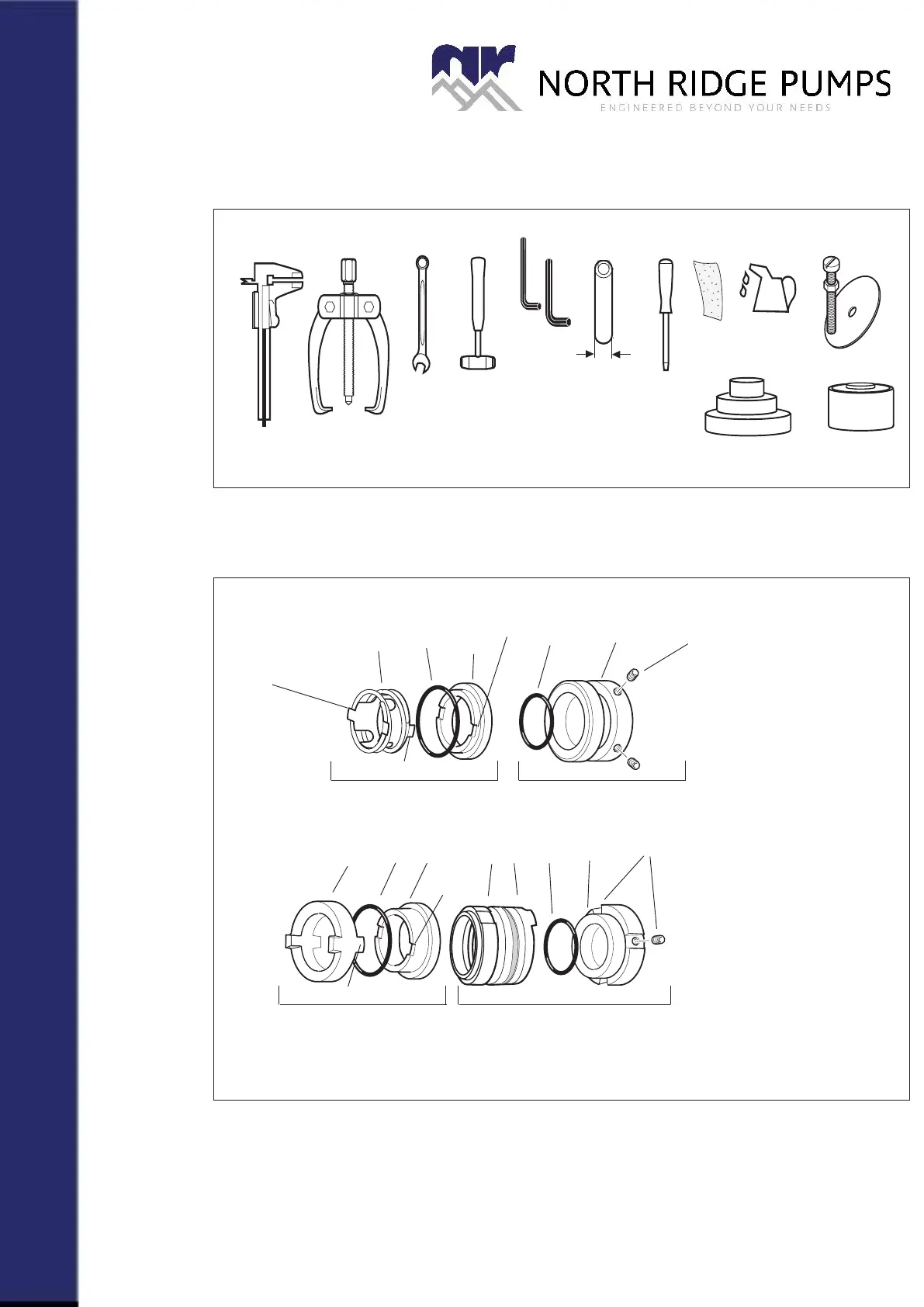 NORTH RIDGE PUMPS
ENGINEERED BEYOND YOUR NEEDS