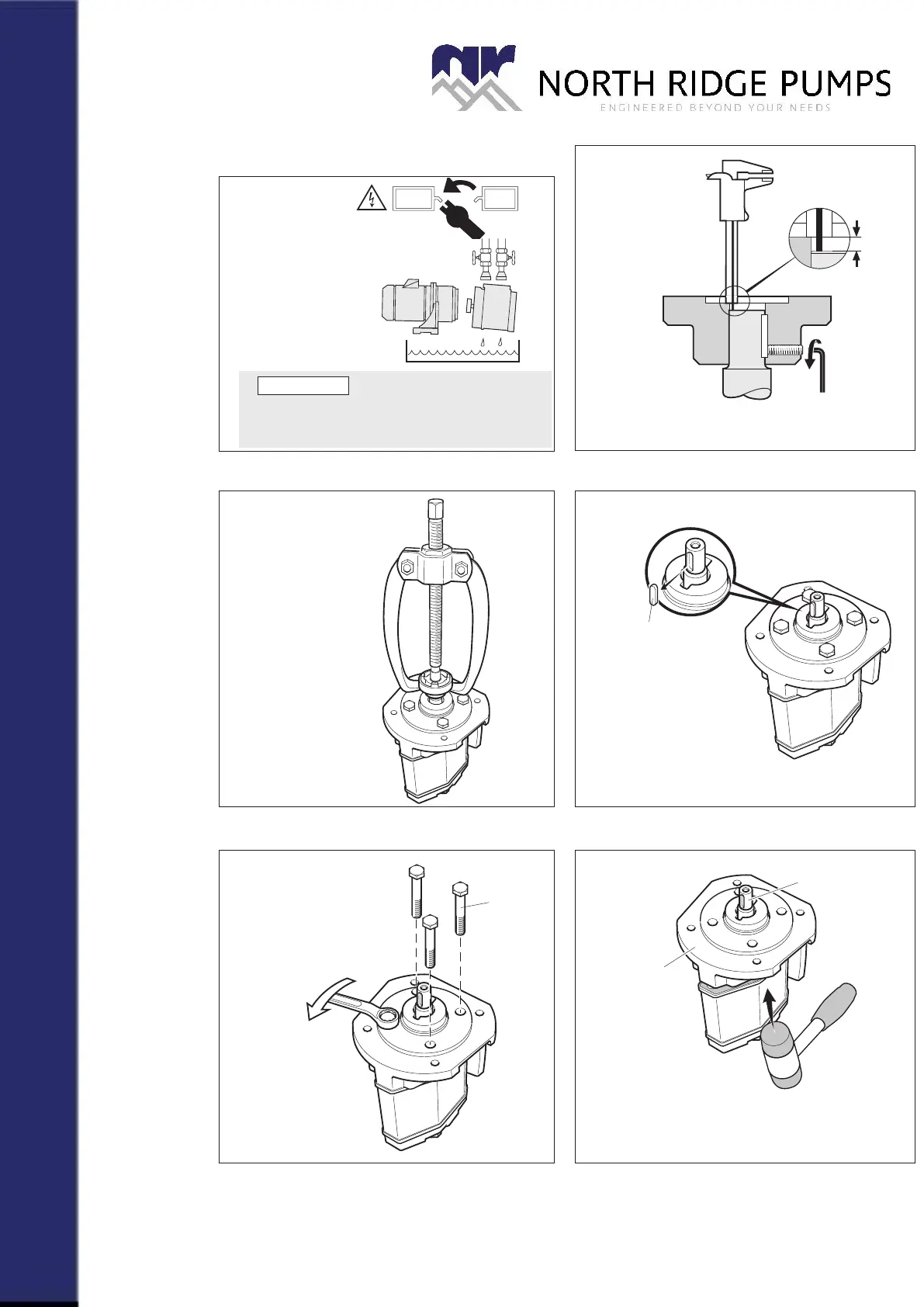 NORTH RIDGE PUMPS
ENGINEERED BEYOND YOUR NEEDS