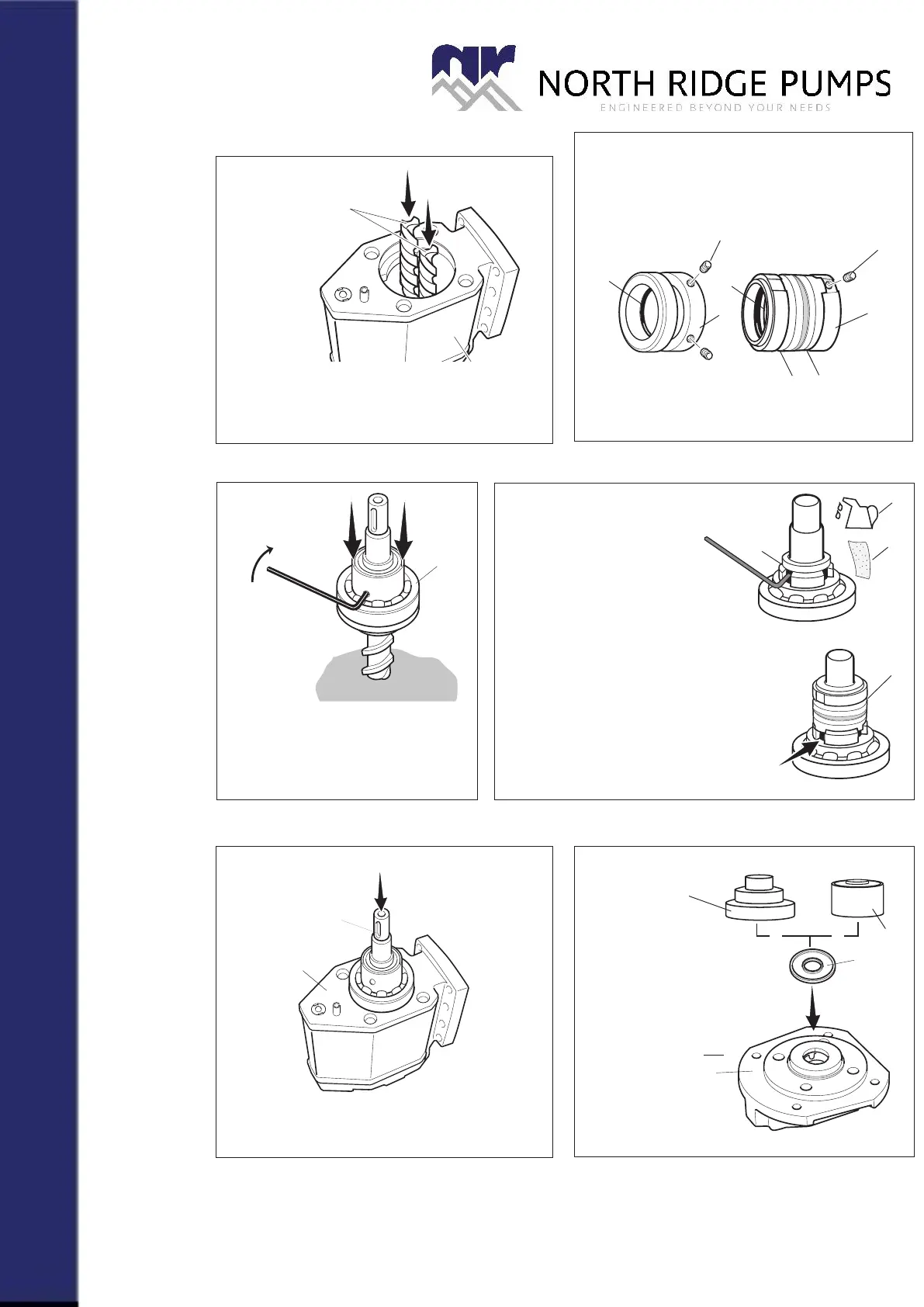 NORTH RIDGE PUMPS
ENGINEERED BEYOND YOUR NEEDS