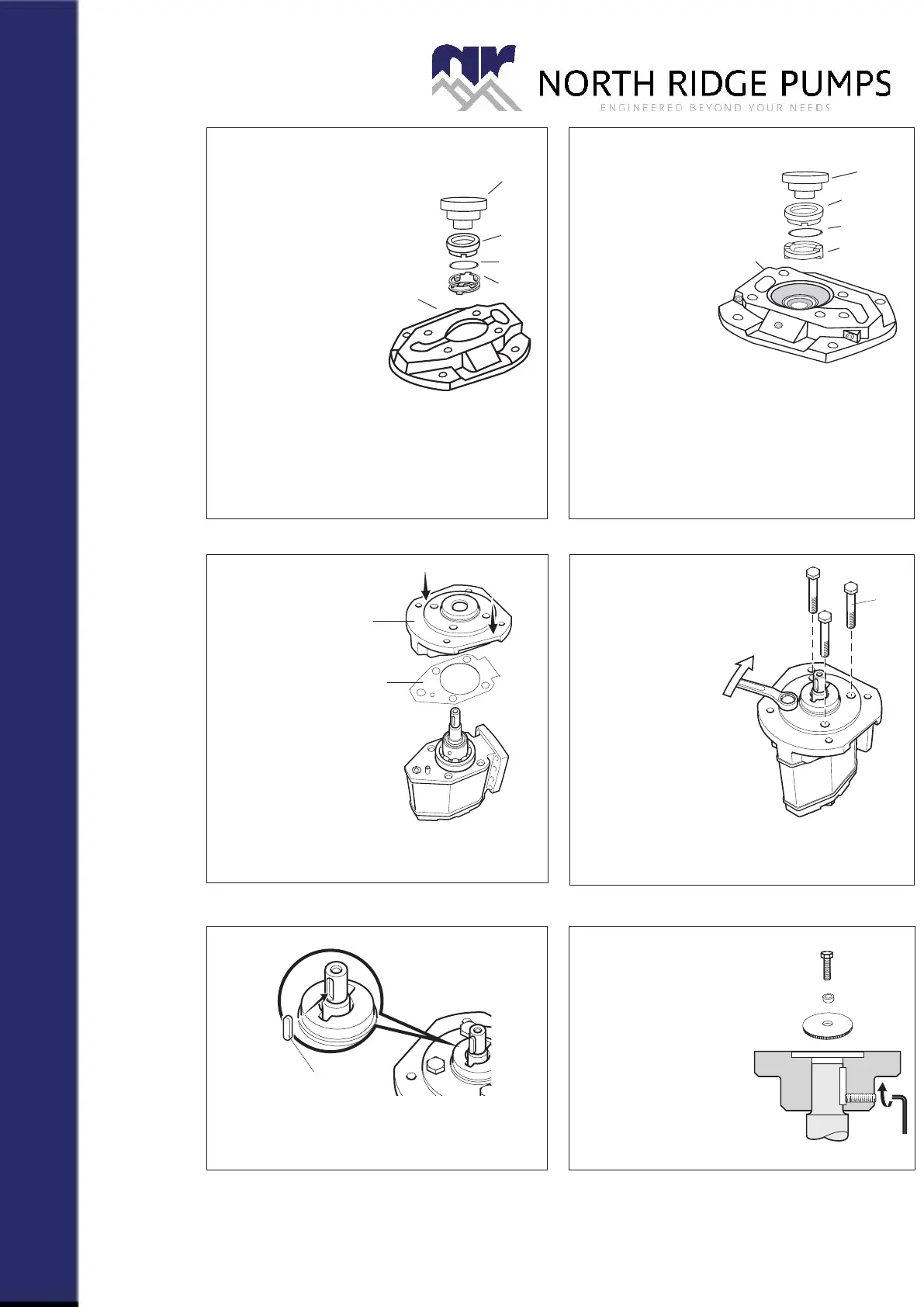 NORTH RIDGE PUMPS
ENGINEERED BEYOND YOUR NEEDS