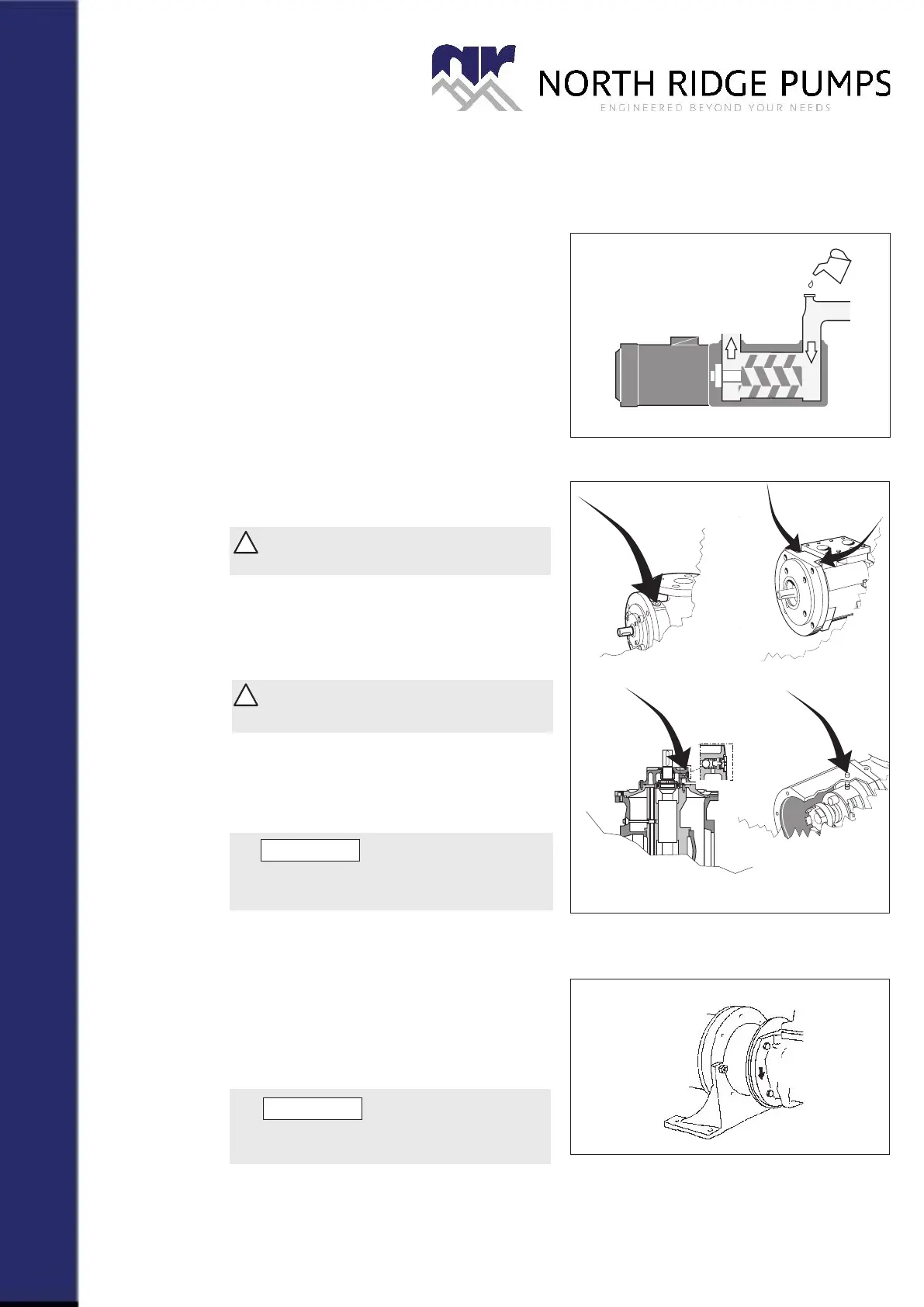 NORTH RIDGE PUMPS
ENGINEERED BEYOND YOUR NEEDS