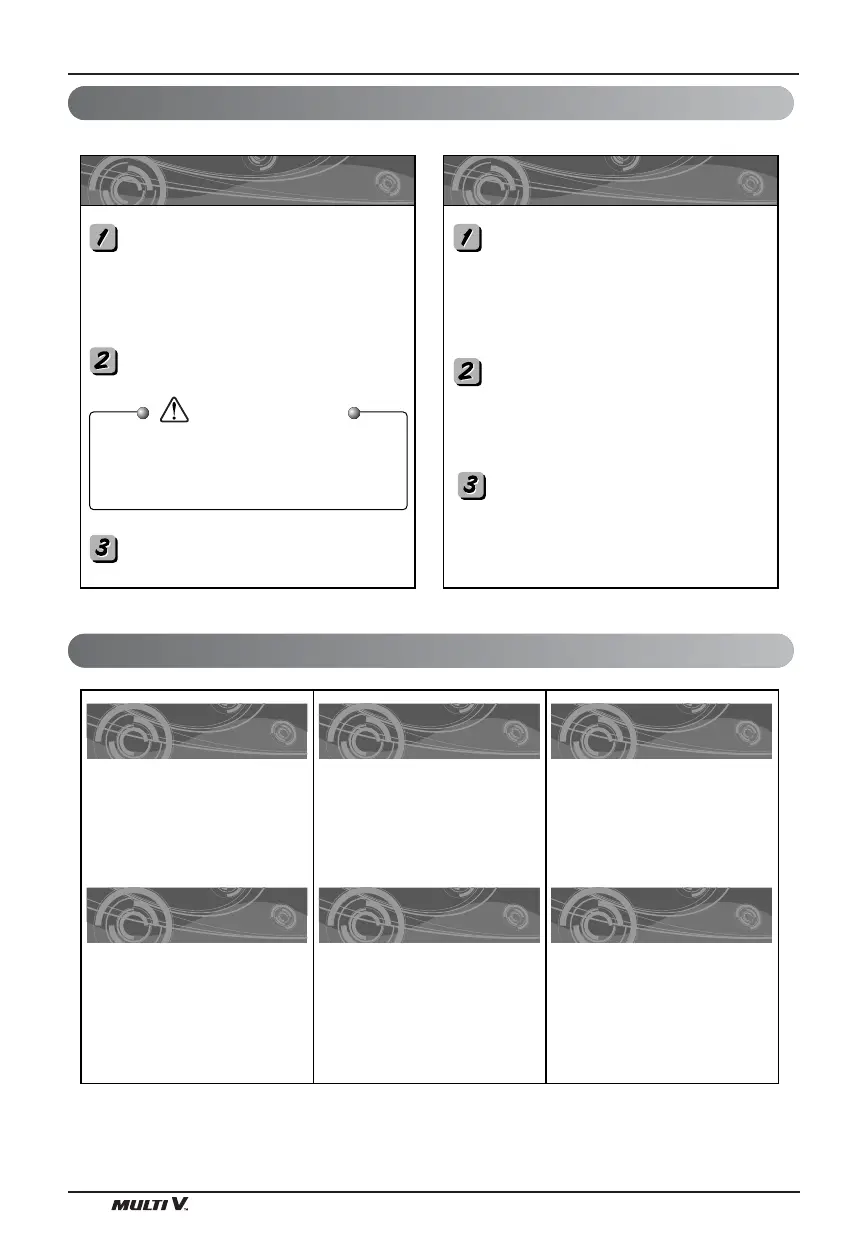 1

2

3

1

2

3

MULTI V.