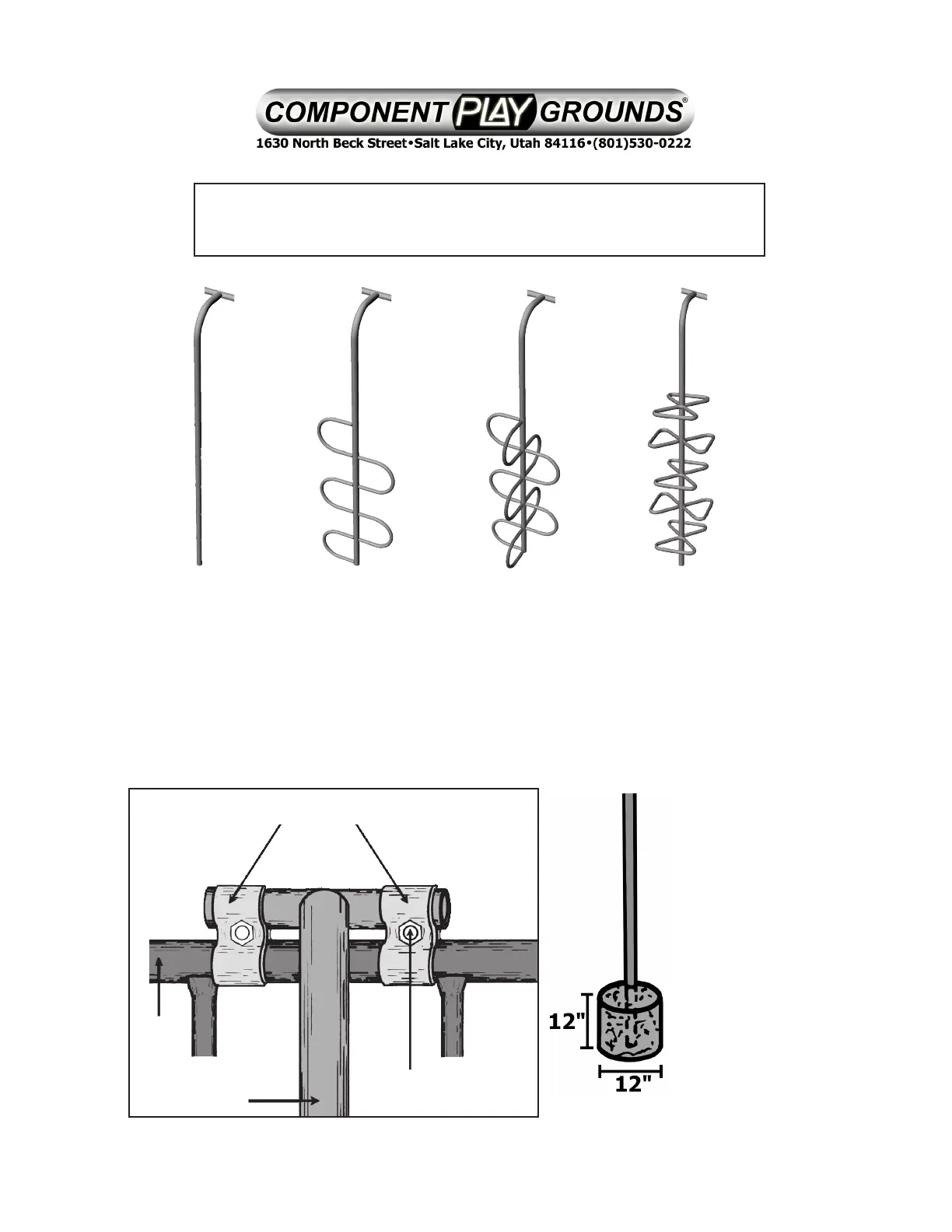 COMPONENT PLAY GROUNDS®
1630 North Beck Street•Salt Lake City, Utah 84116•(801)530-0222

12"
12"