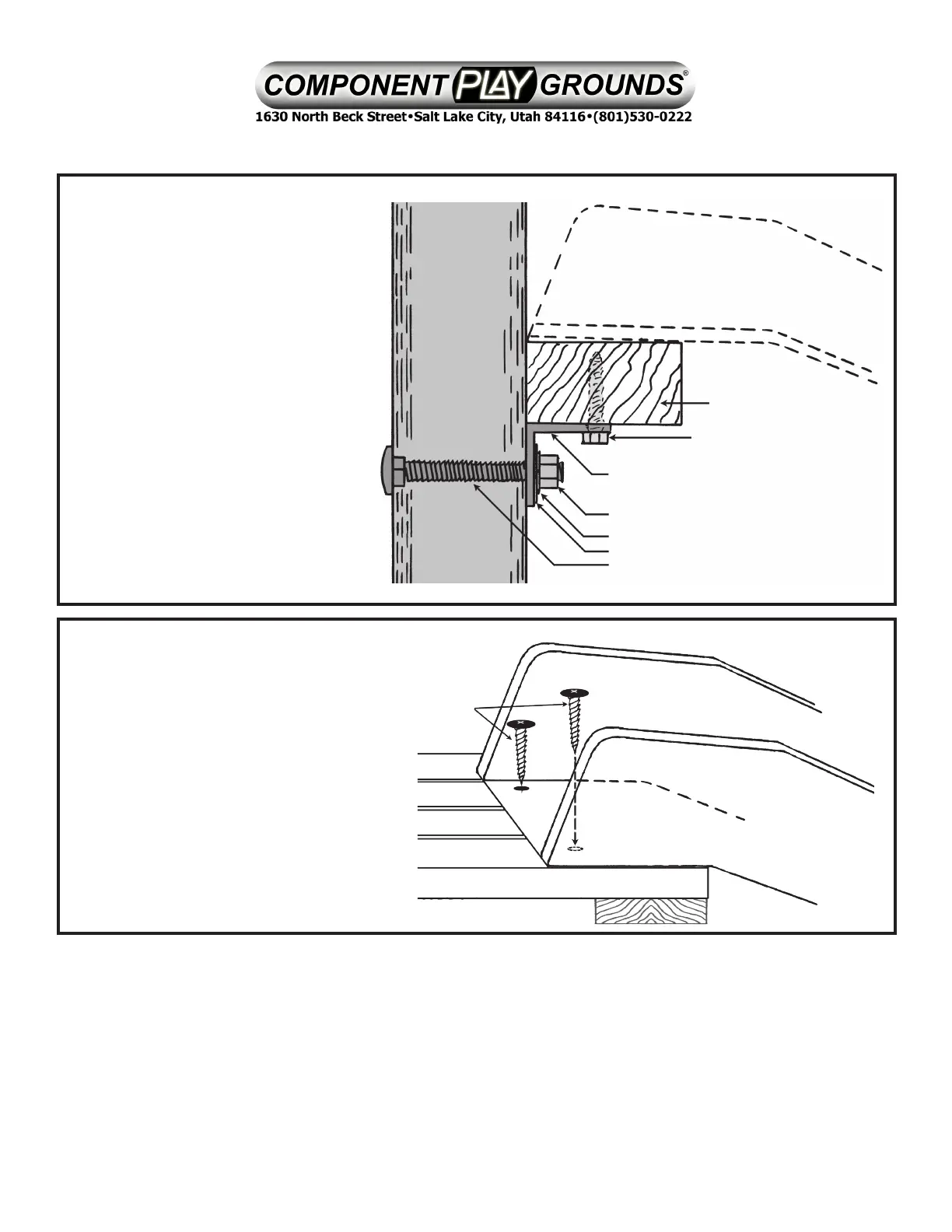 COMPONENT PLAY GROUNDS®

1630 North Beck Street•Salt Lake City, Utah 84116•(801)530-0222