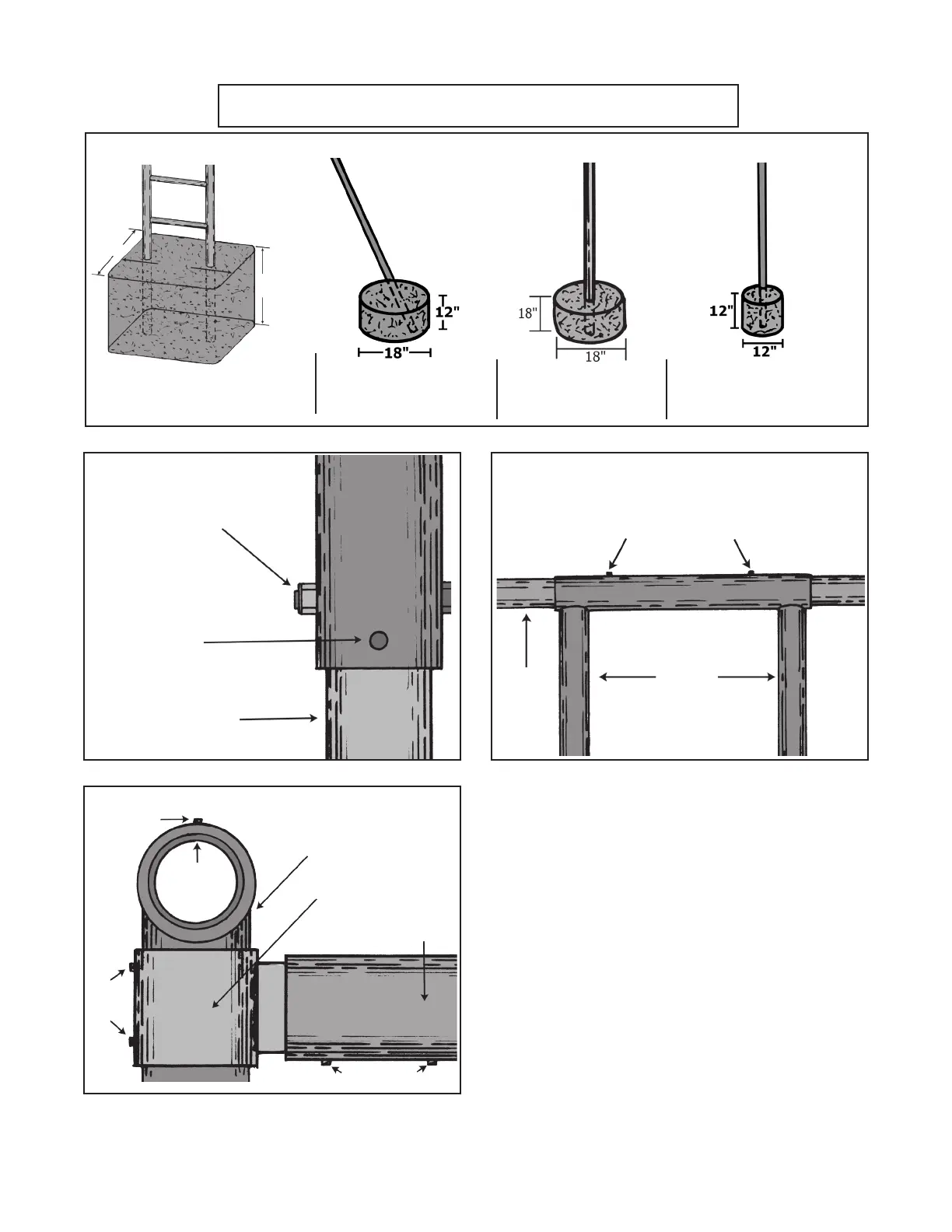 12"
18"

18"
18"

12"
12"