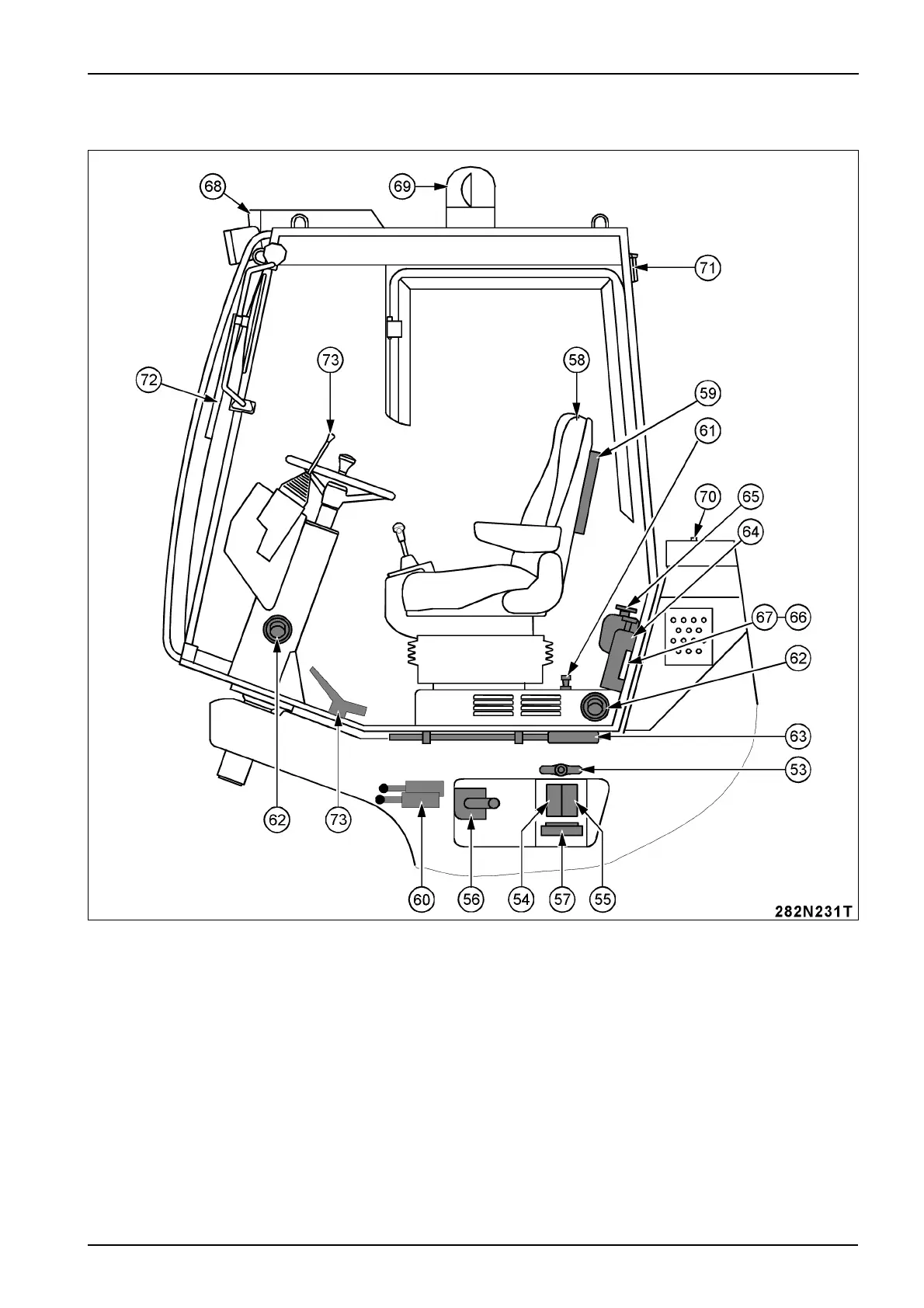 68
69
71
72
73
58
59
61
70
65
64
67
66
62
63
53
62
73
60
56
54
57
55
282N231T