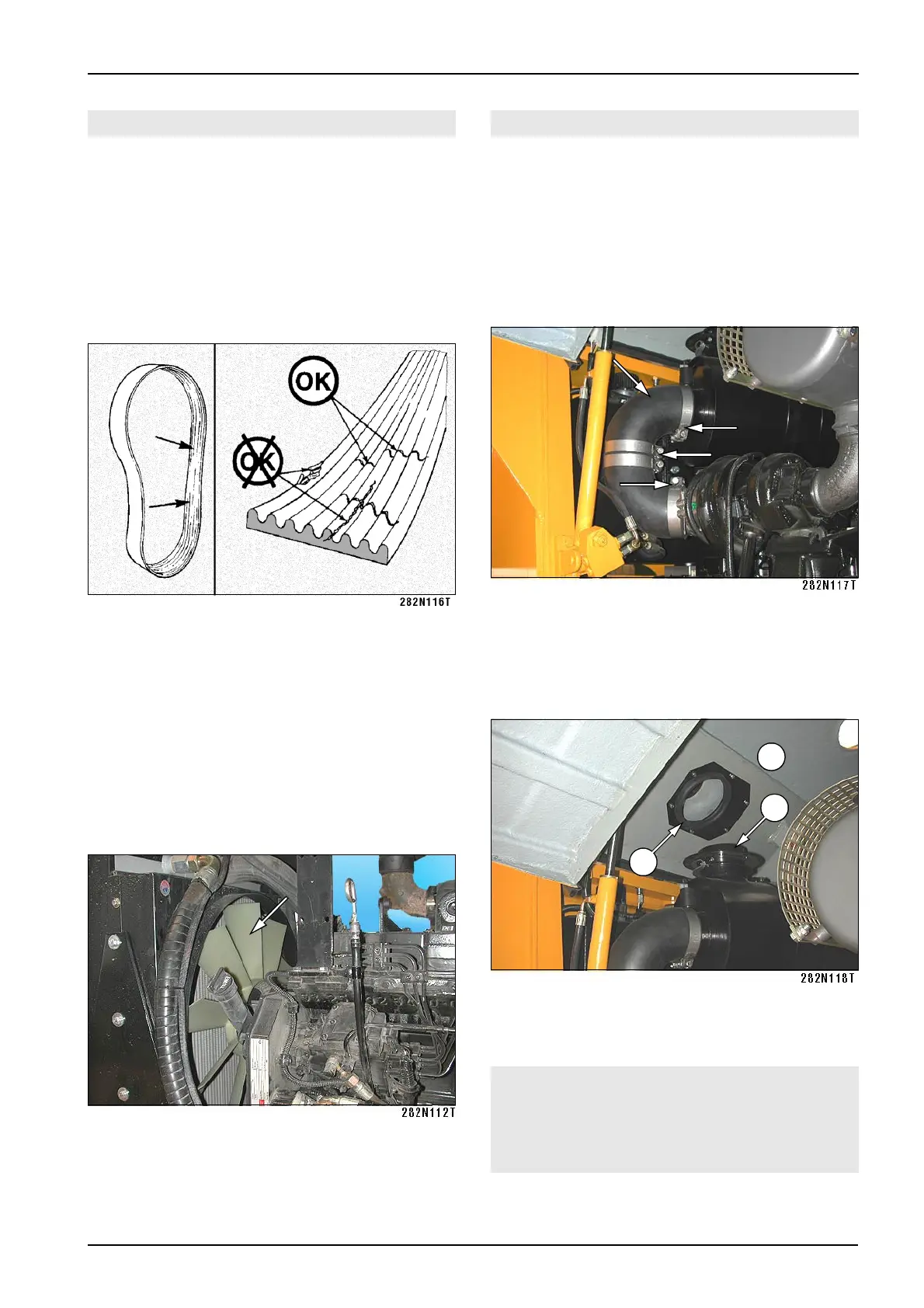 OK

OK

282N116T

282N112T

282N117T

282N118T