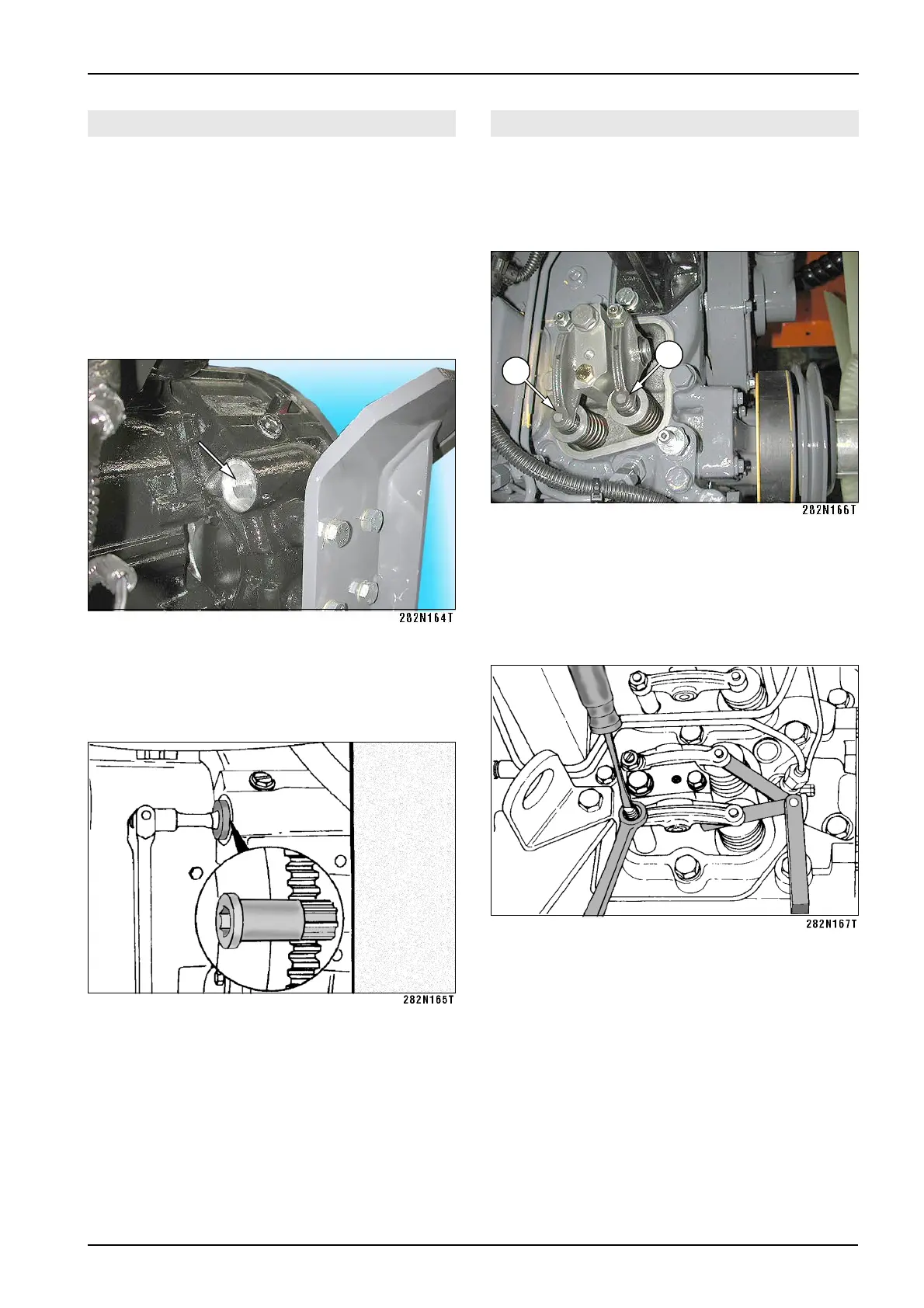 282N164T

282N165T

282N166T

282N167T