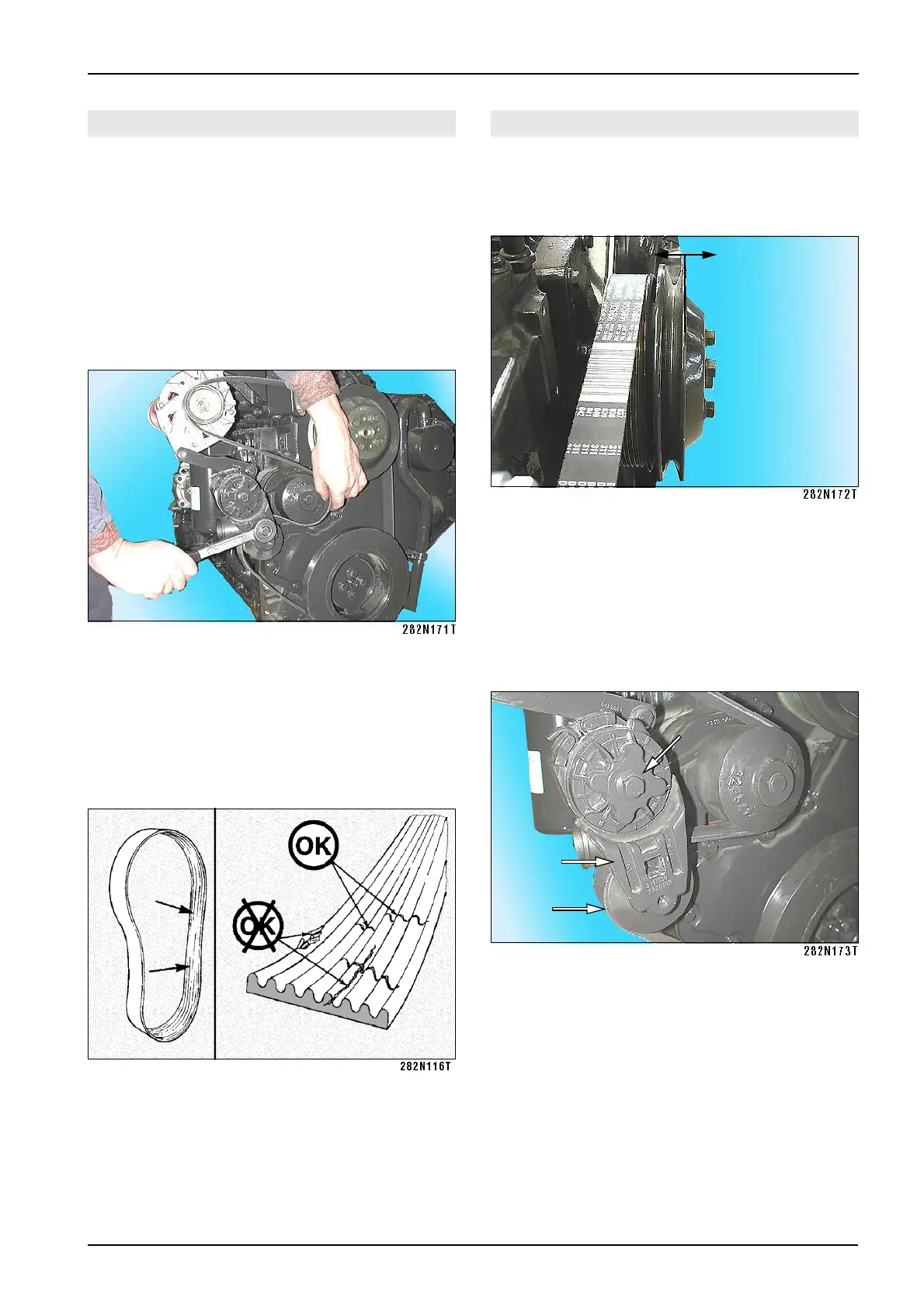 282N171T

OK

OK

282N116T

282N172T

282N173T