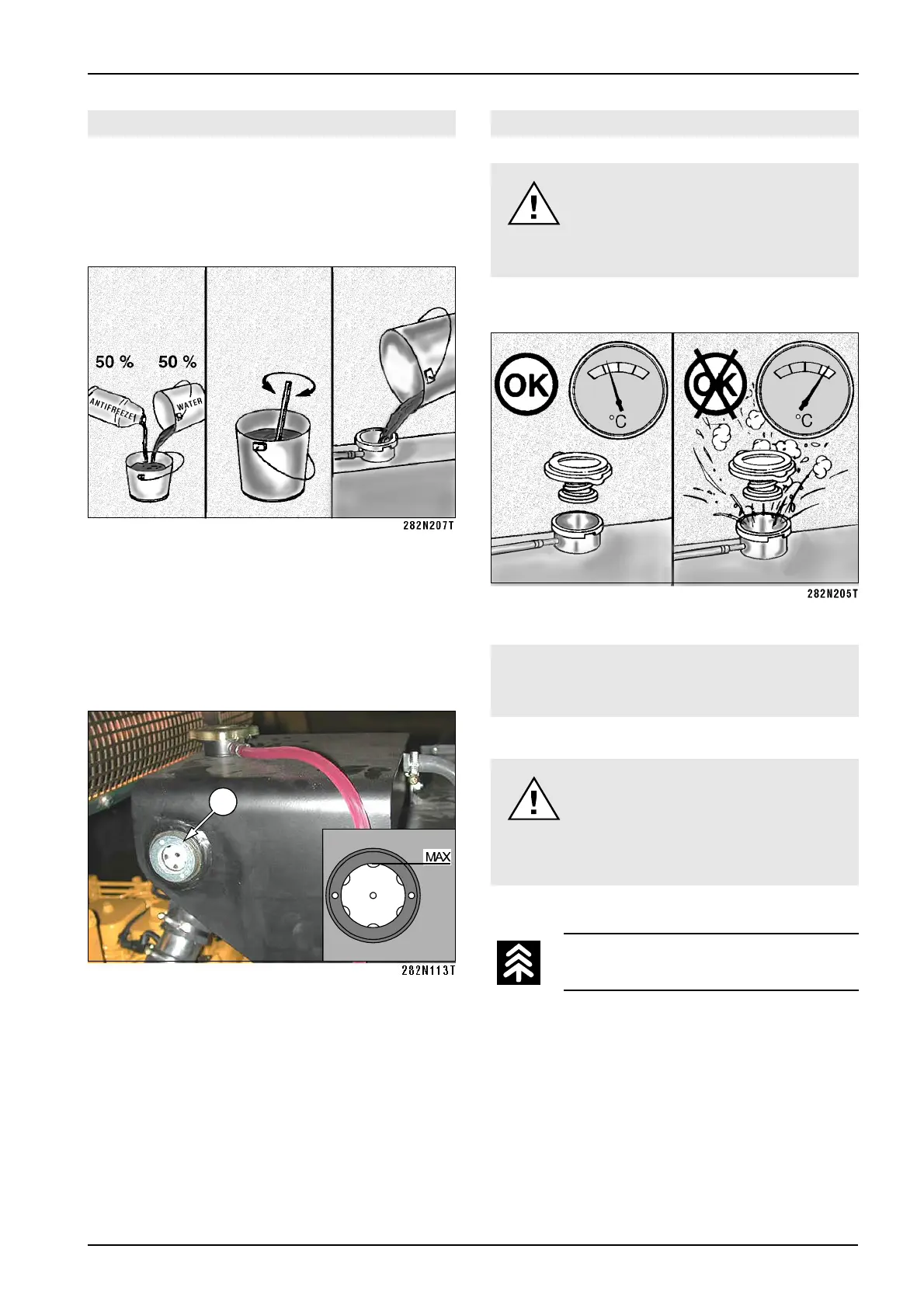 50 %

50 %

ANTIFREEZE

WATER

282N207T

MAX

282N113T

OK

°C

OK

°C

282N205T