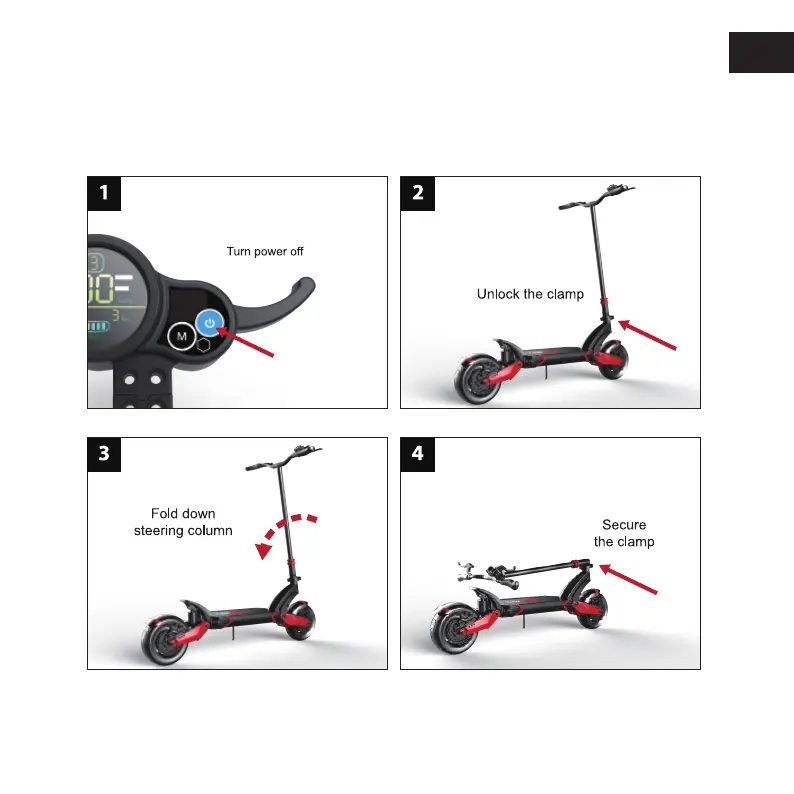 1

Turn power off

M

2

Unlock the clamp

3

Fold down steering column

4

Secure the clamp