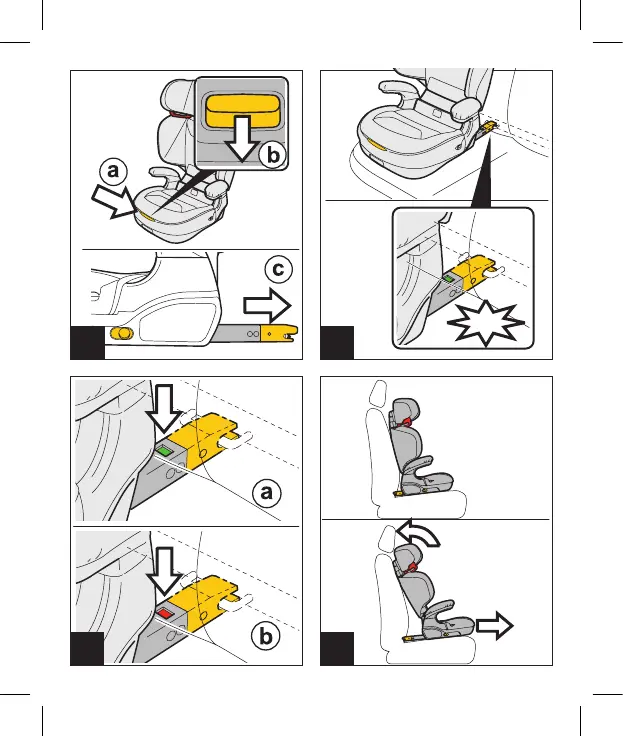 a
b
c

a

b