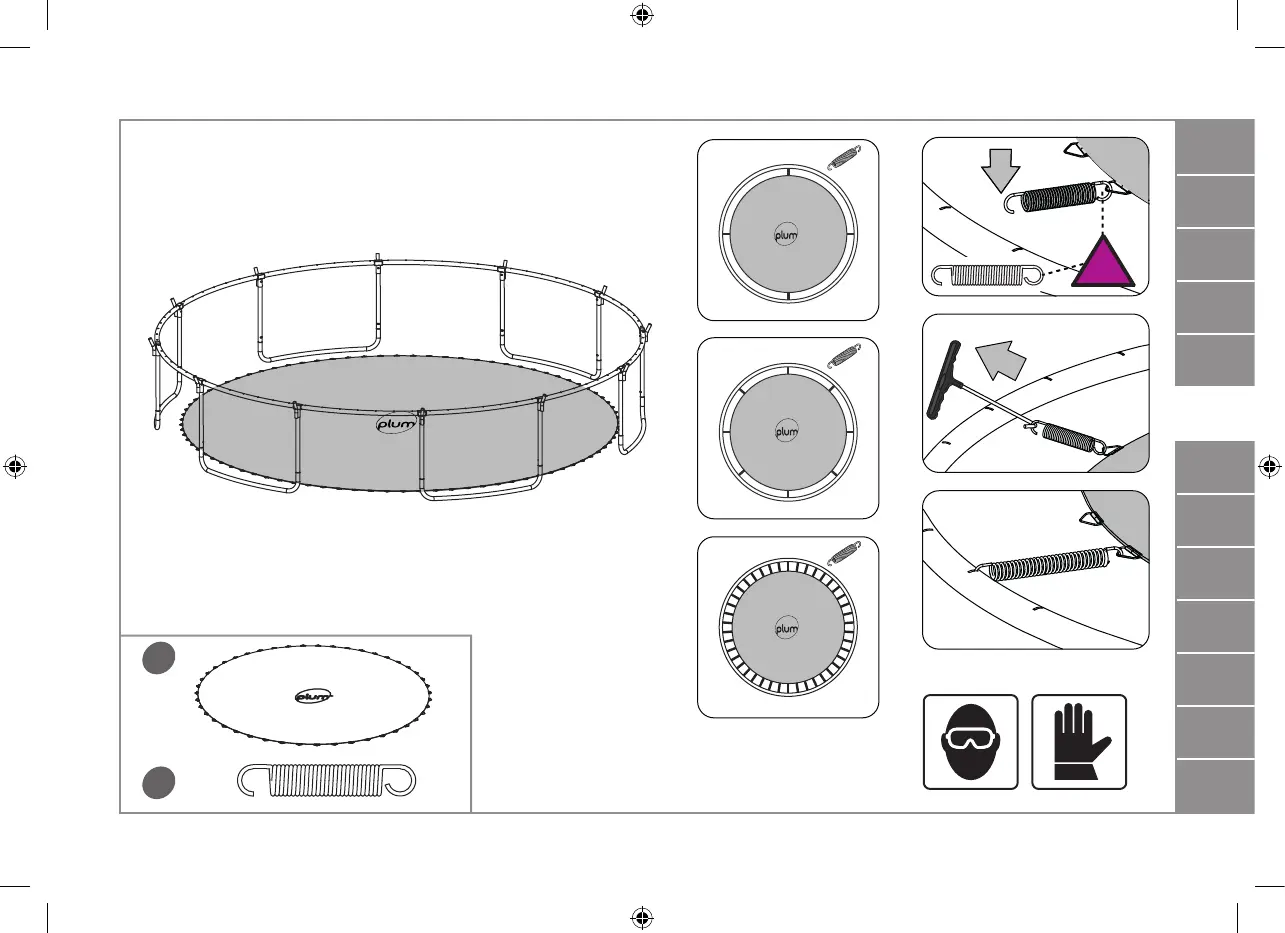 plum

plum

plum

plum

plum