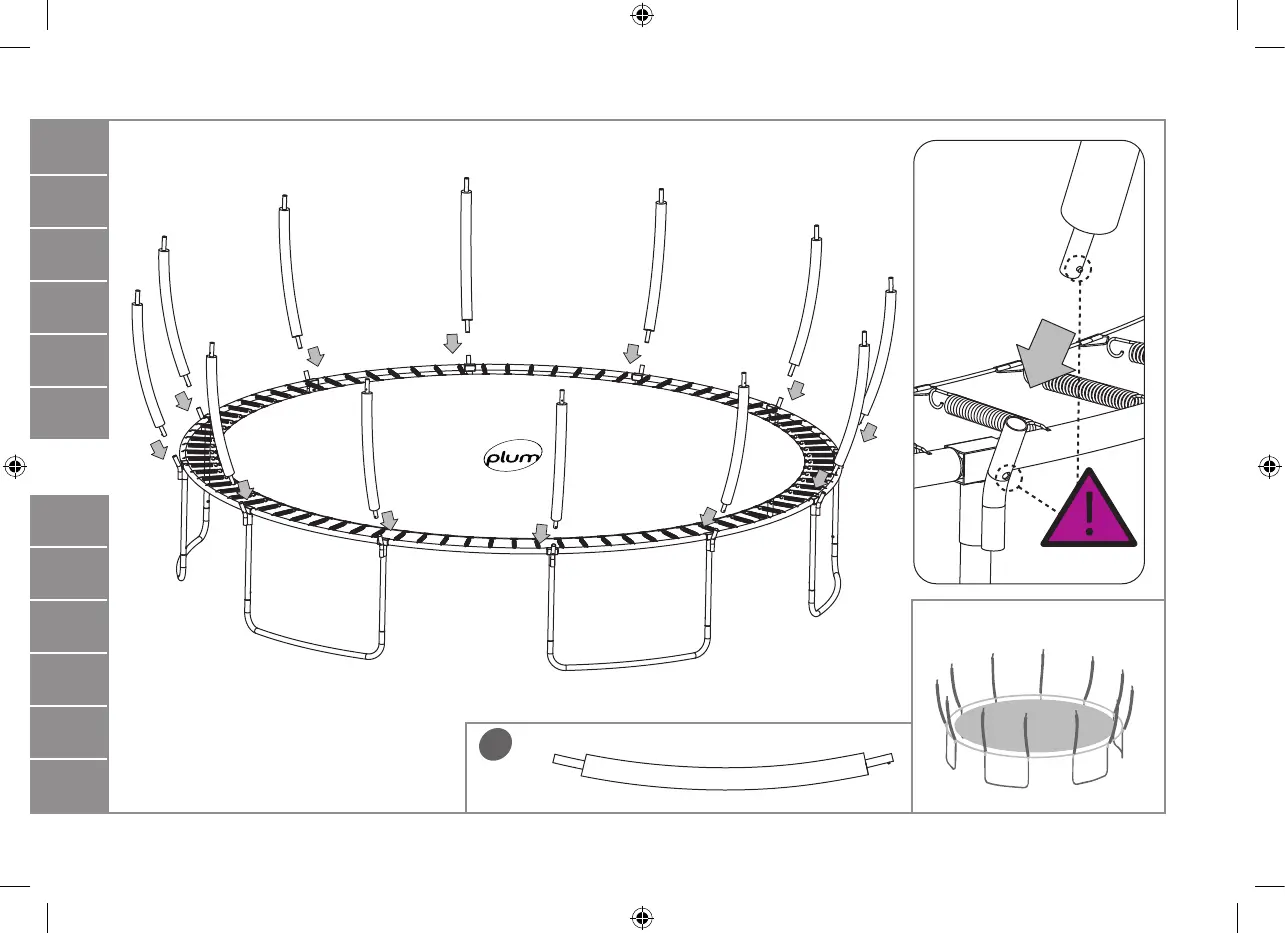 plum