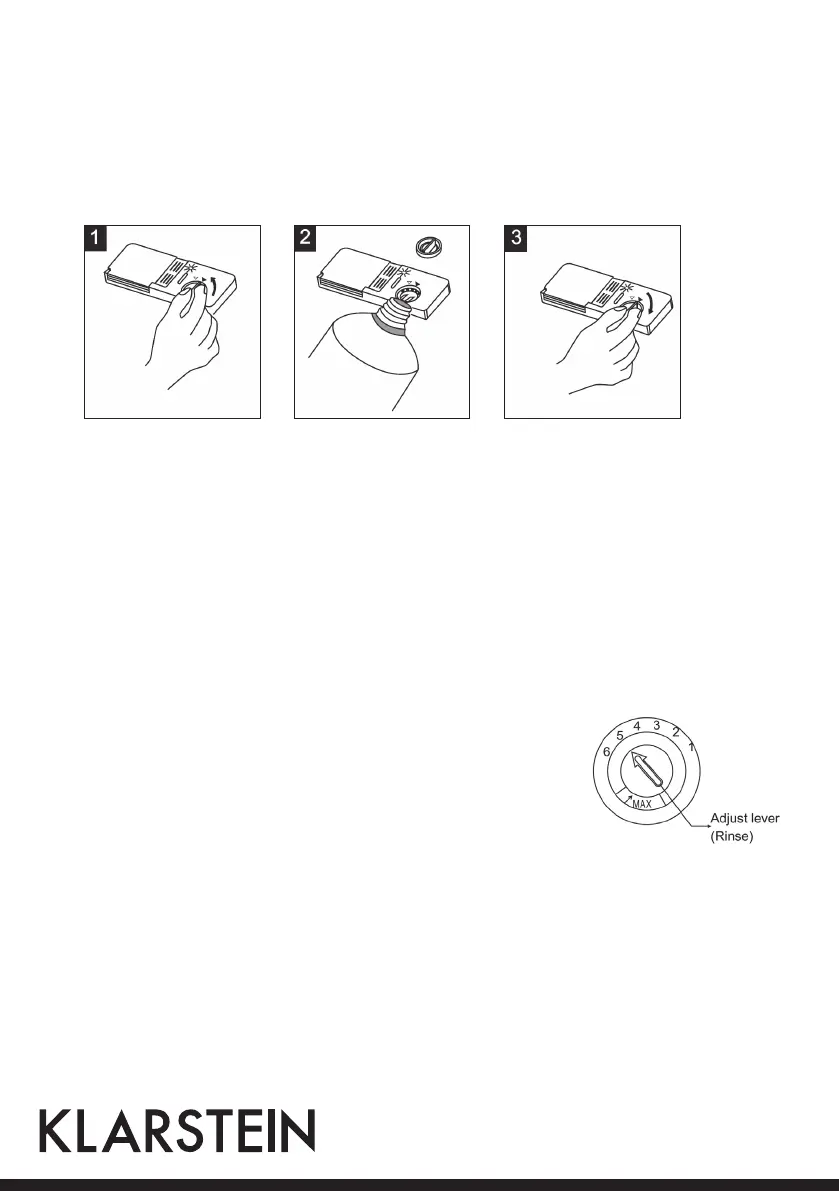 1

2

3

6 5 4 3 2 1

MAX

Adjust lever (Rinse)

KLARSTEIN