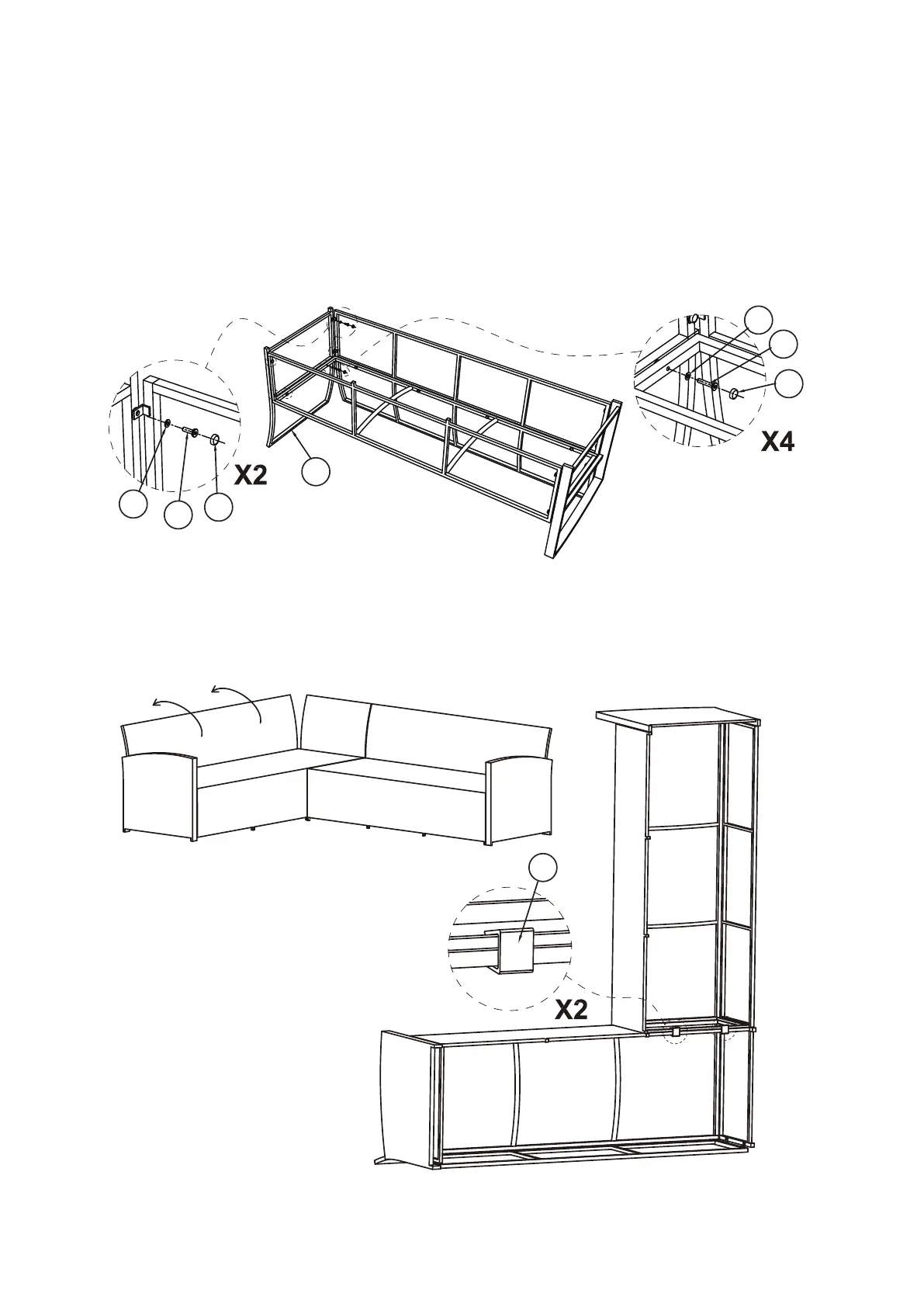 X2

X4

X2