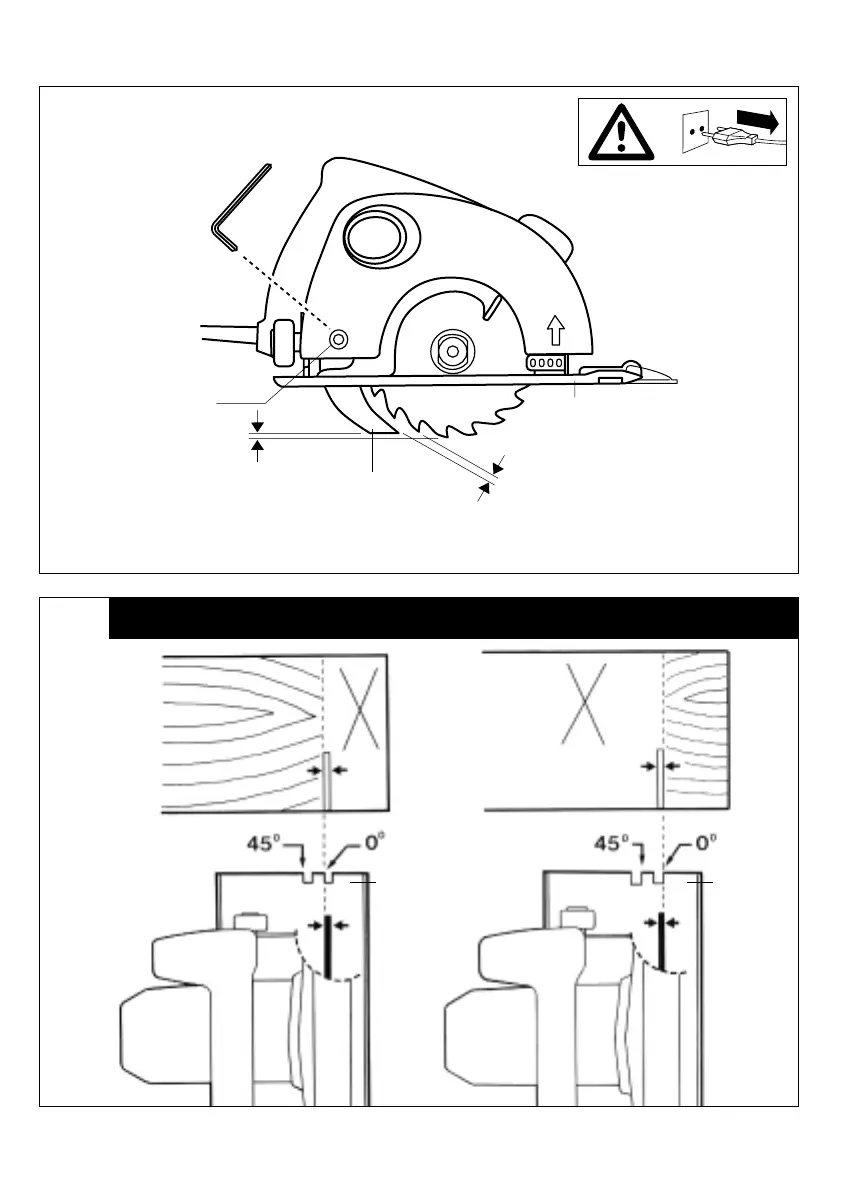 45°

0°

45°

0°