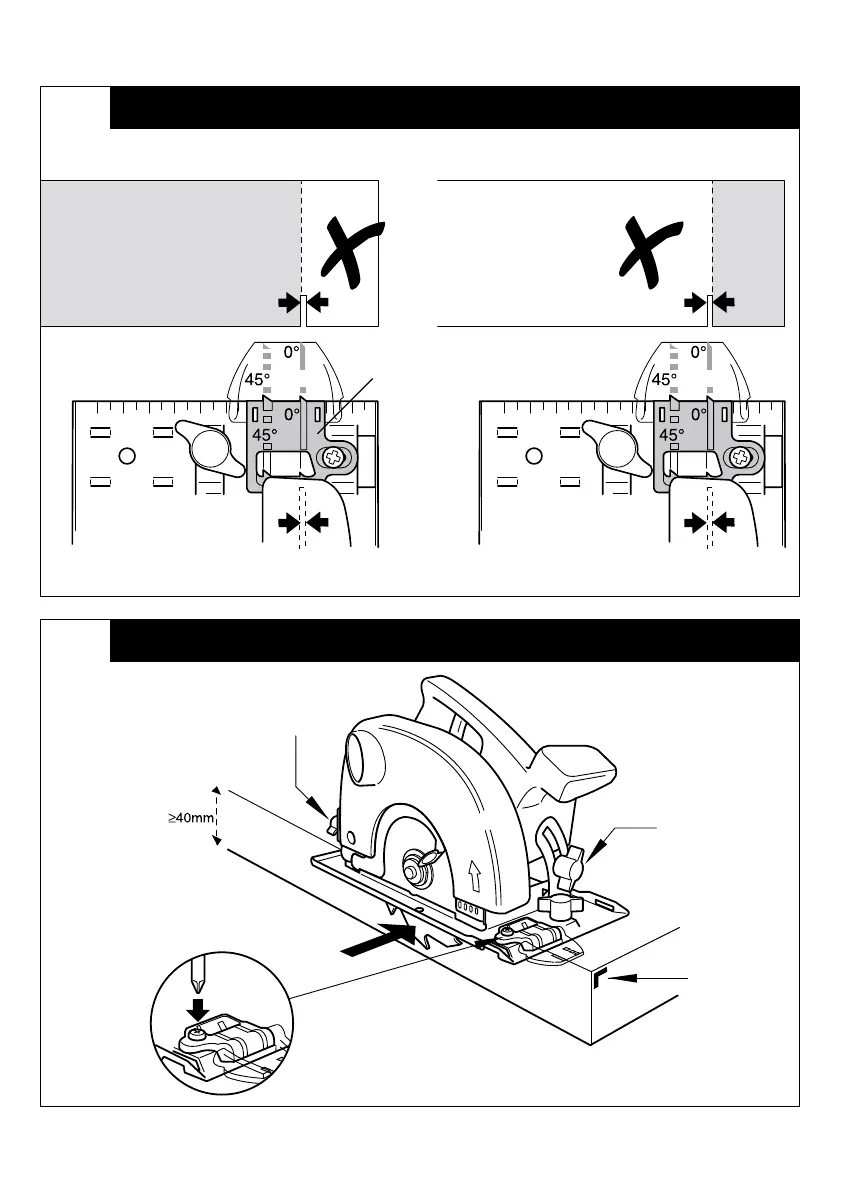 0°
45°
0°
45°

0°
45°
0°
45°

≥40mm