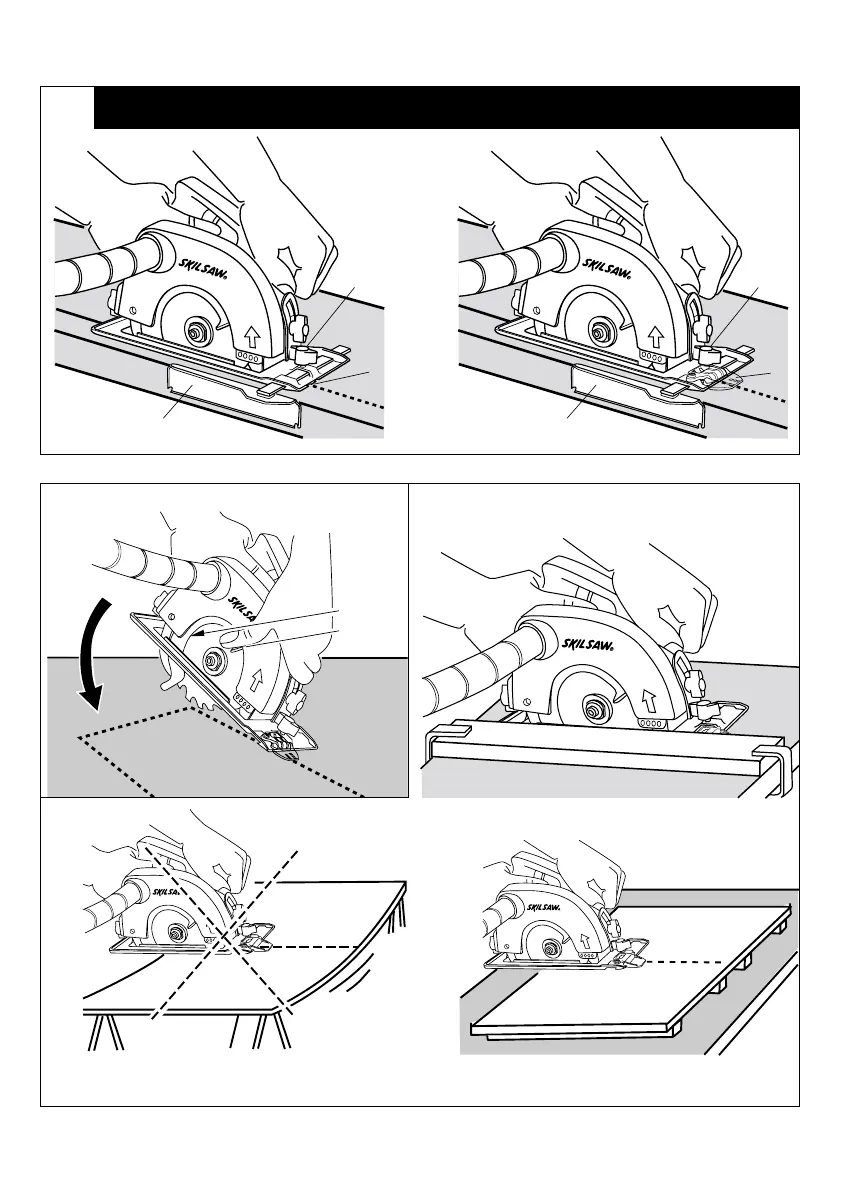 SKILSAW

SKILSAW

SKILSAW

SKILSAW

SKILSAW

SKILSAW