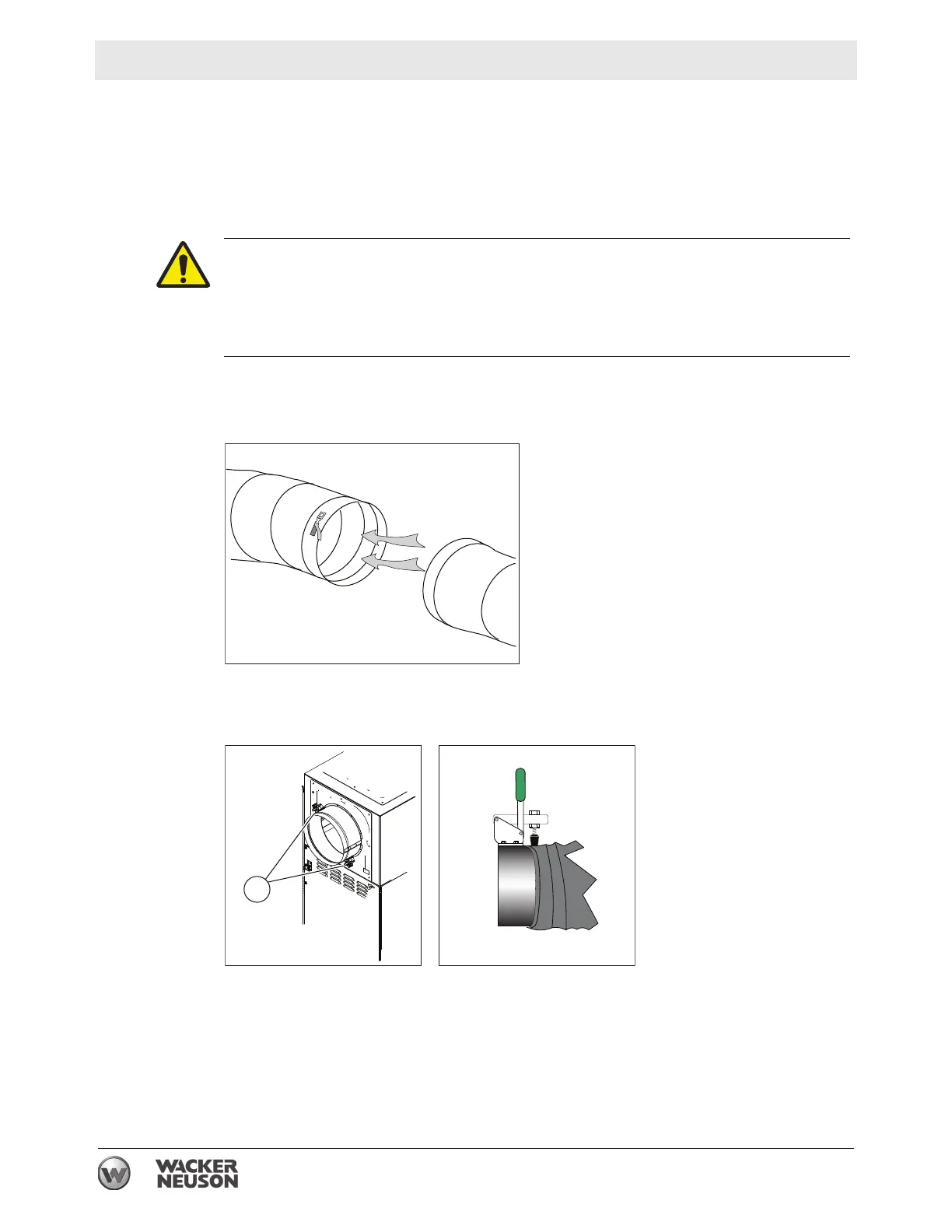 WACKER NEUSON