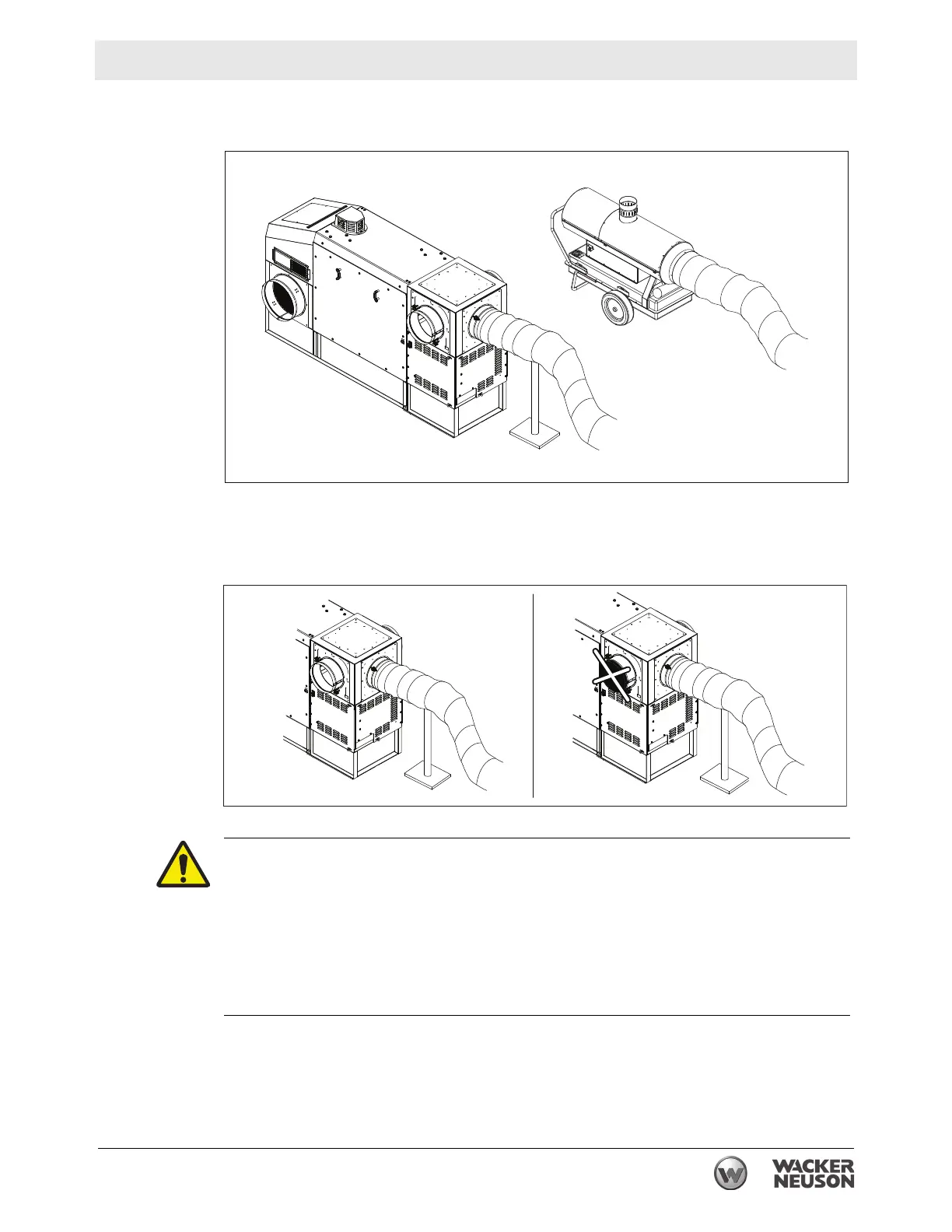 WACKER NEUSON