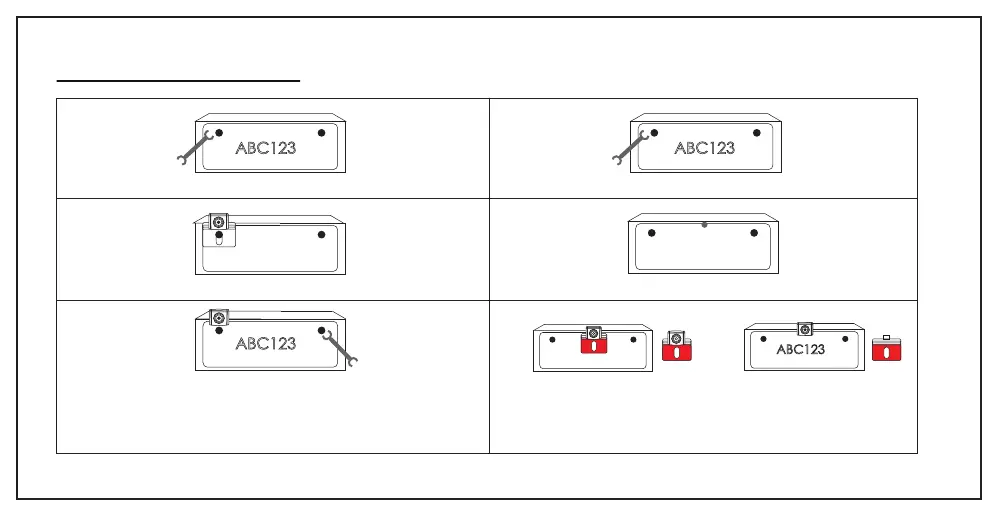 ABC123

ABC123

ABC123

ABC123