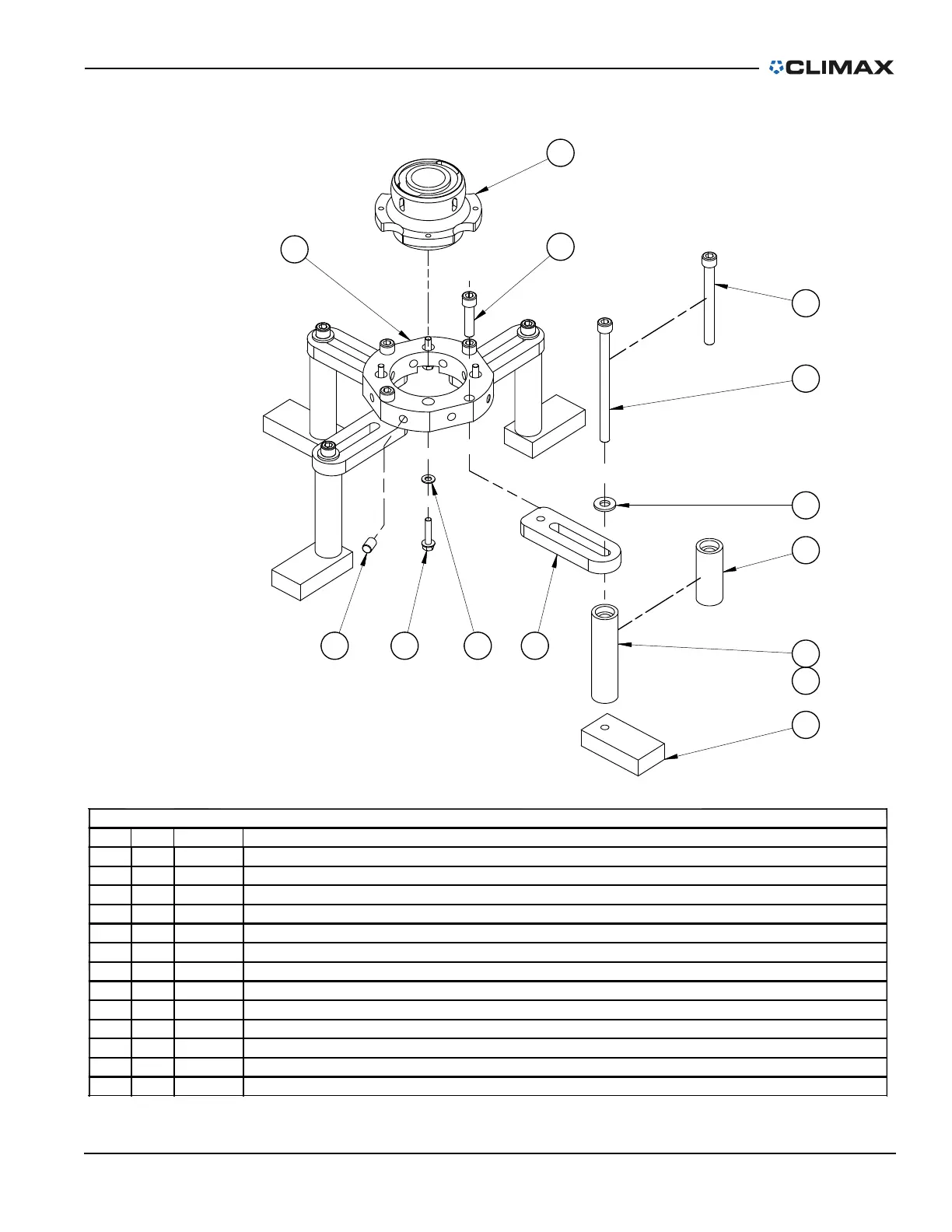 CLIMAX