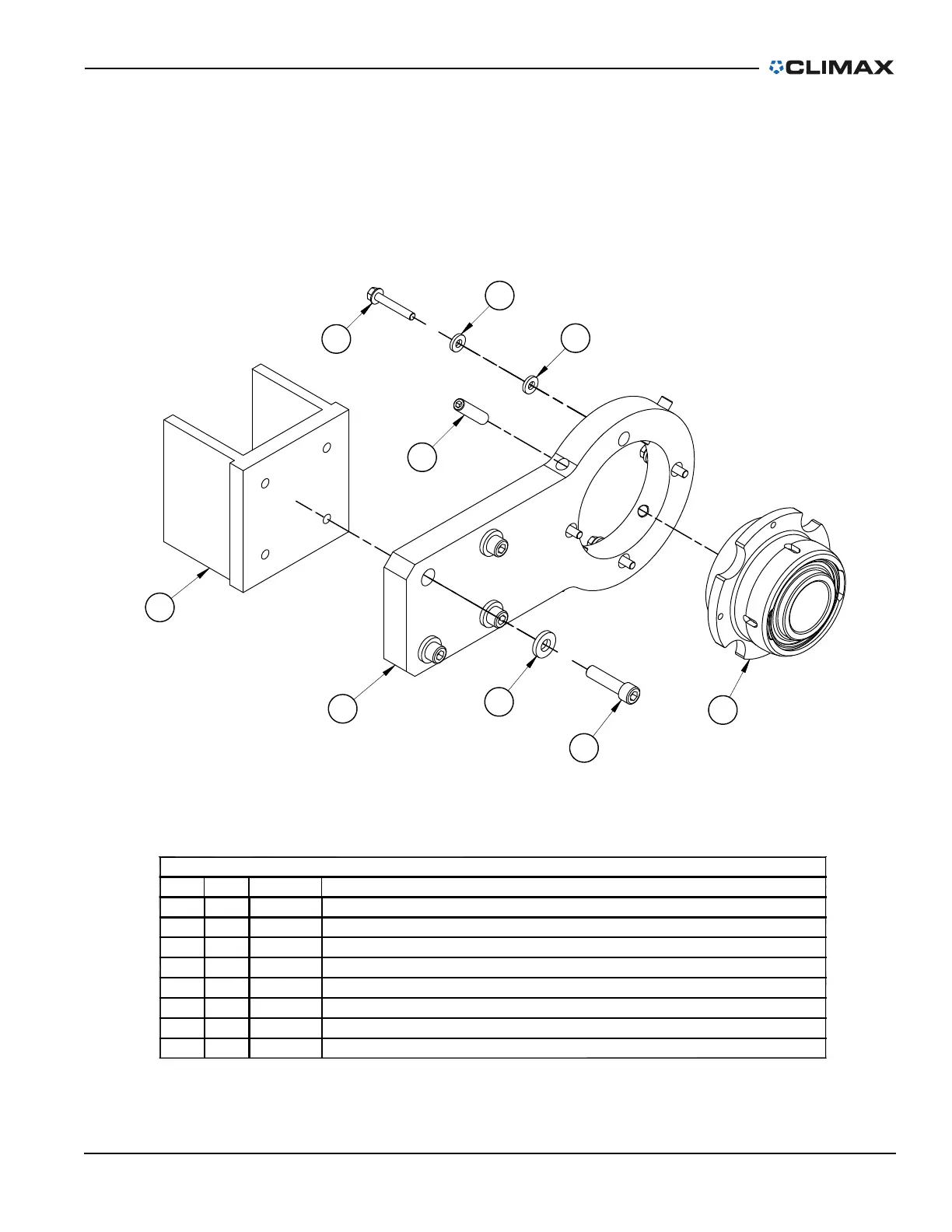 CLIMAX