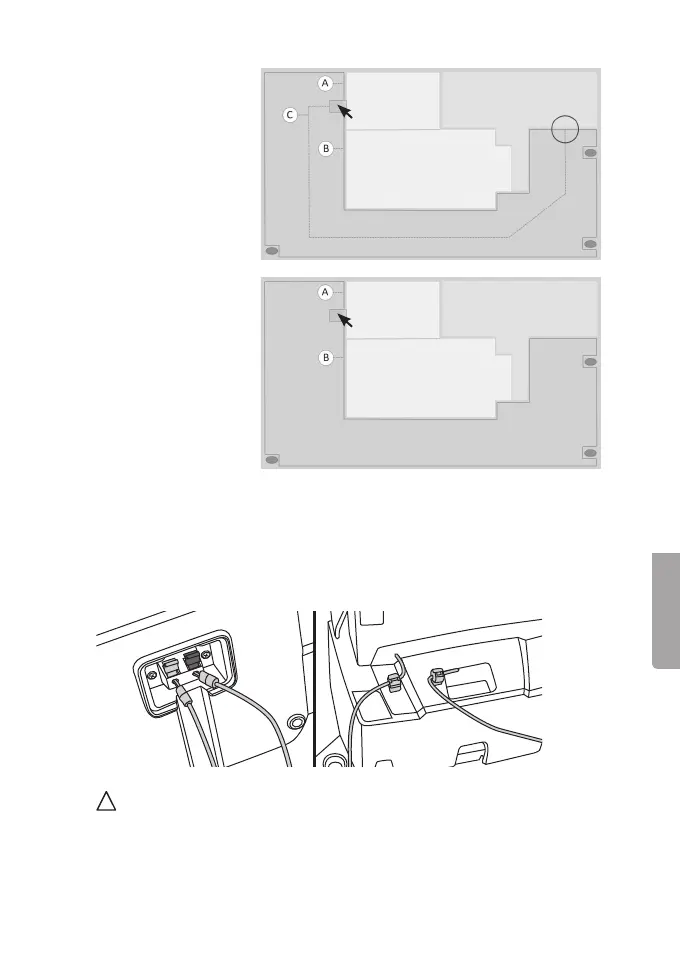 A
C
B

A
B