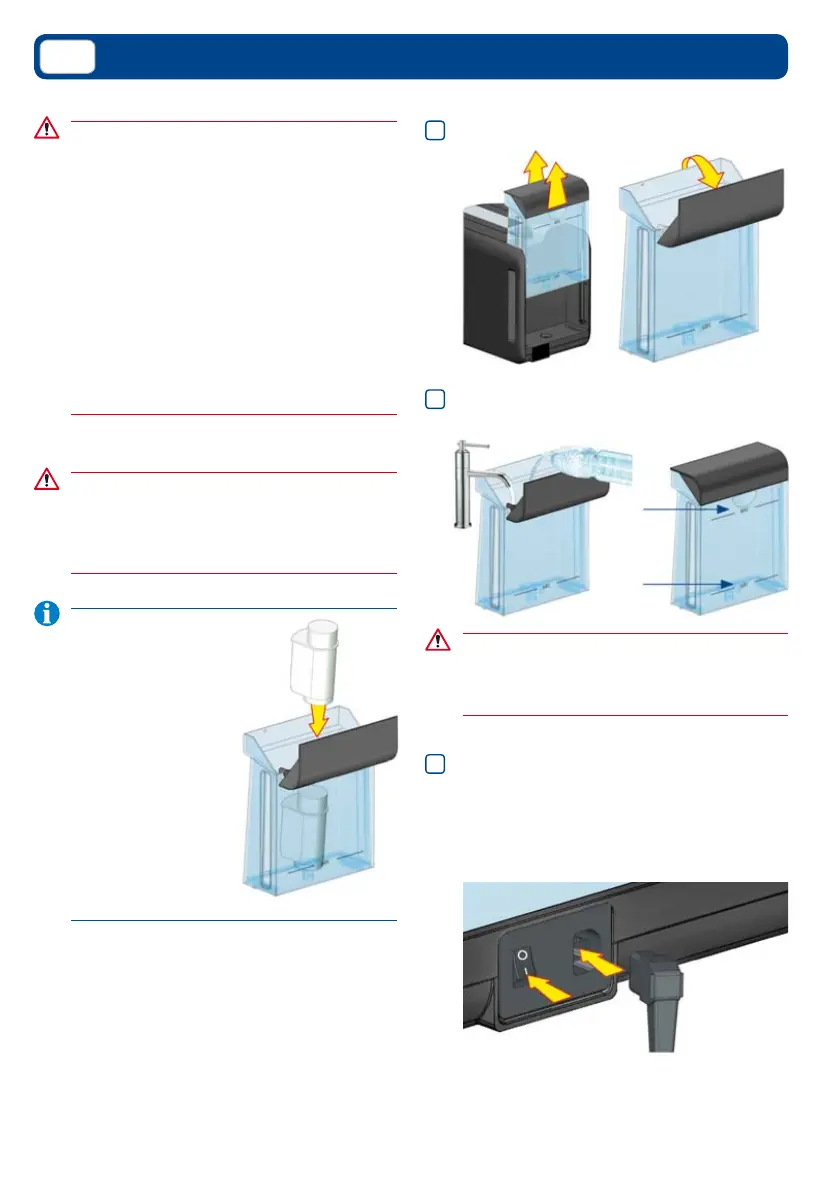 O
I