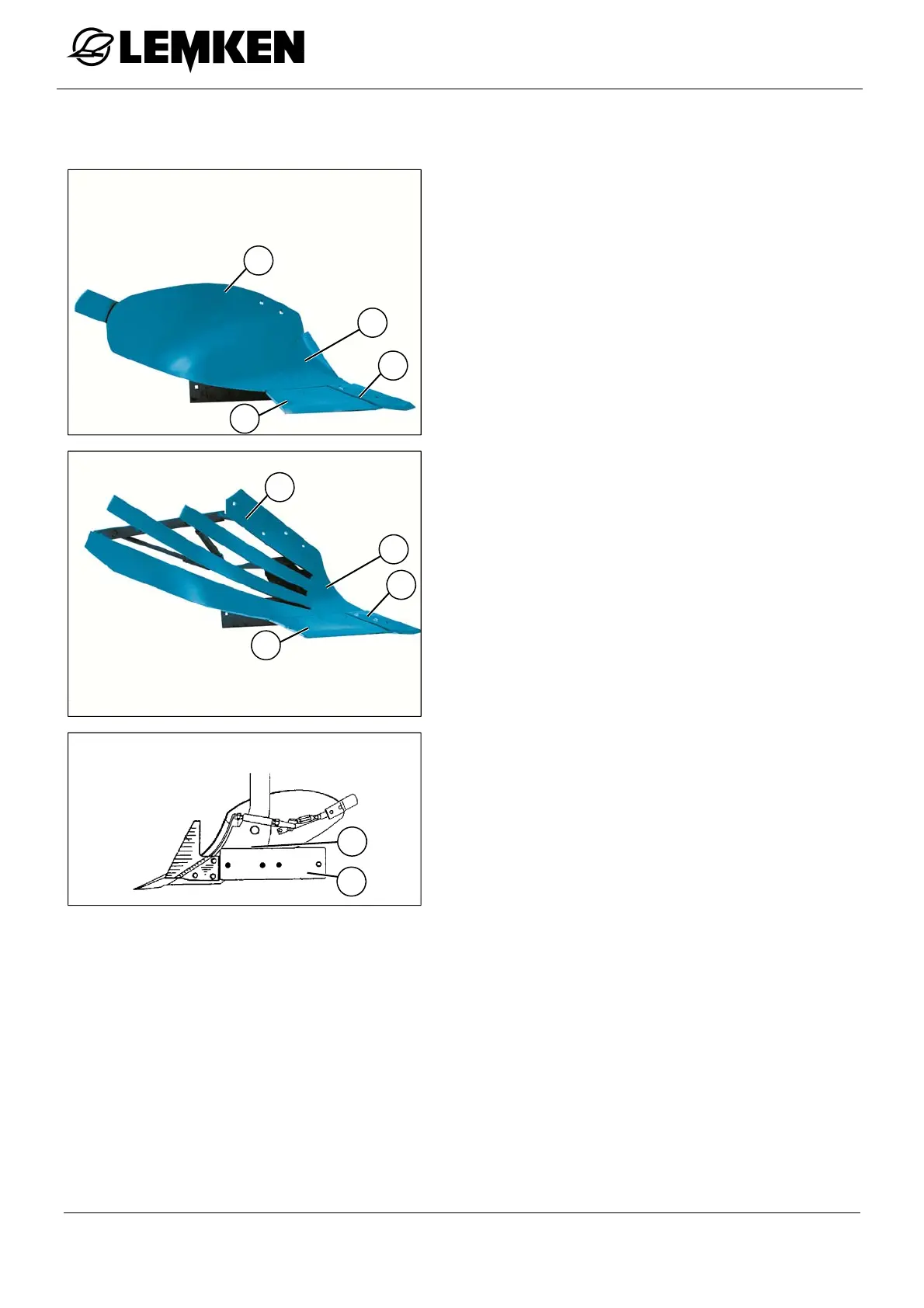 LEMKEN