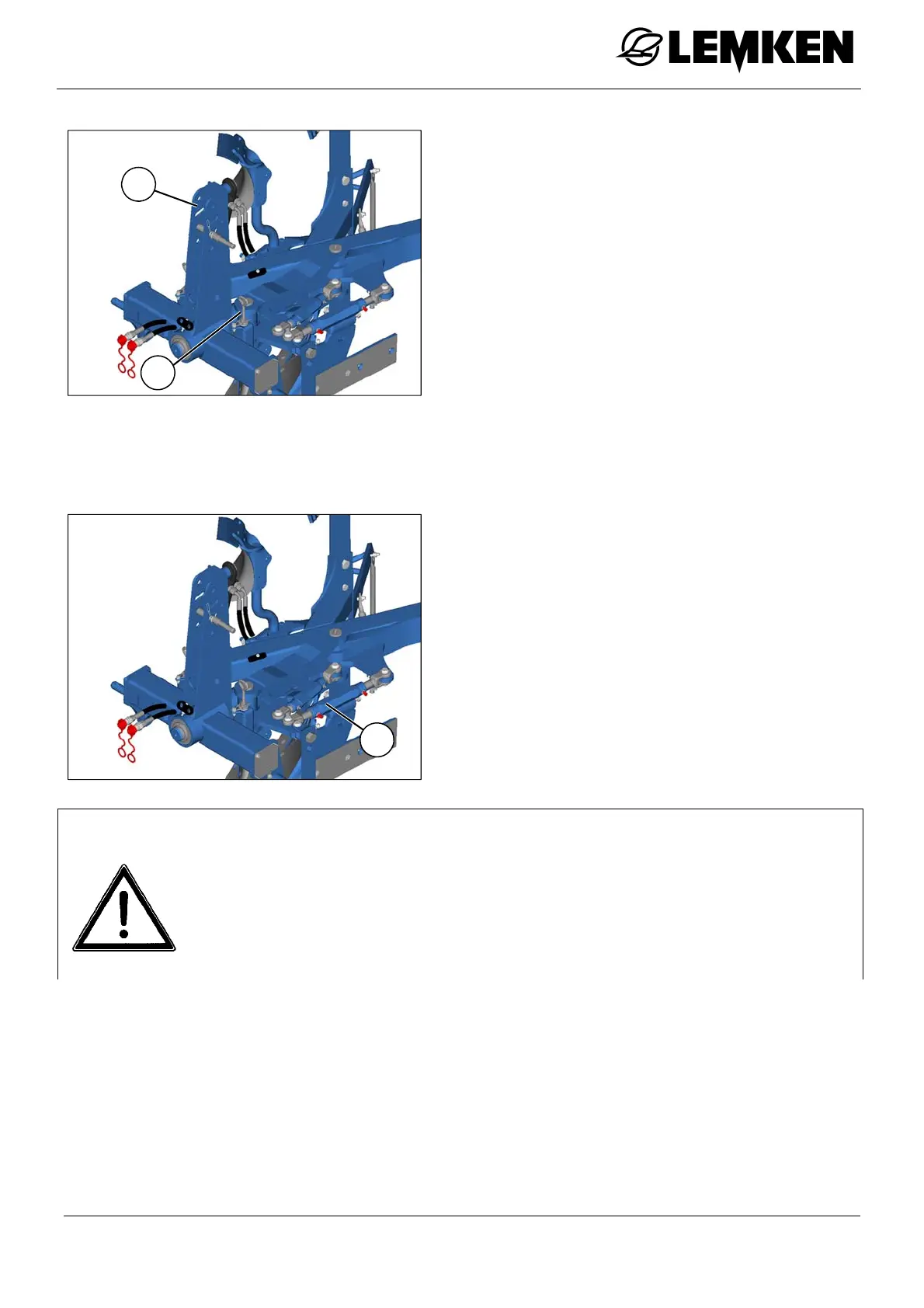 LEMKEN