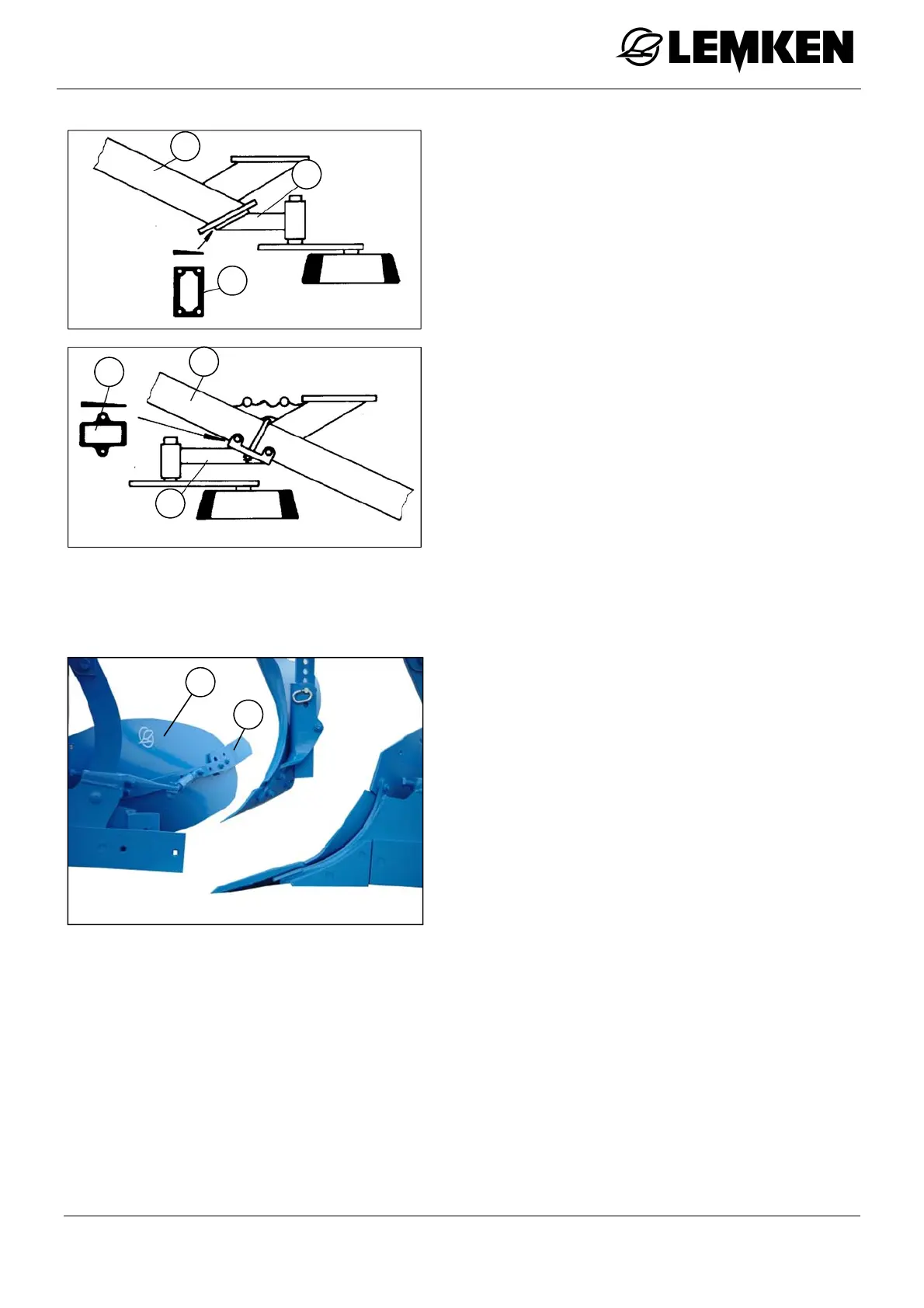 LEMKEN