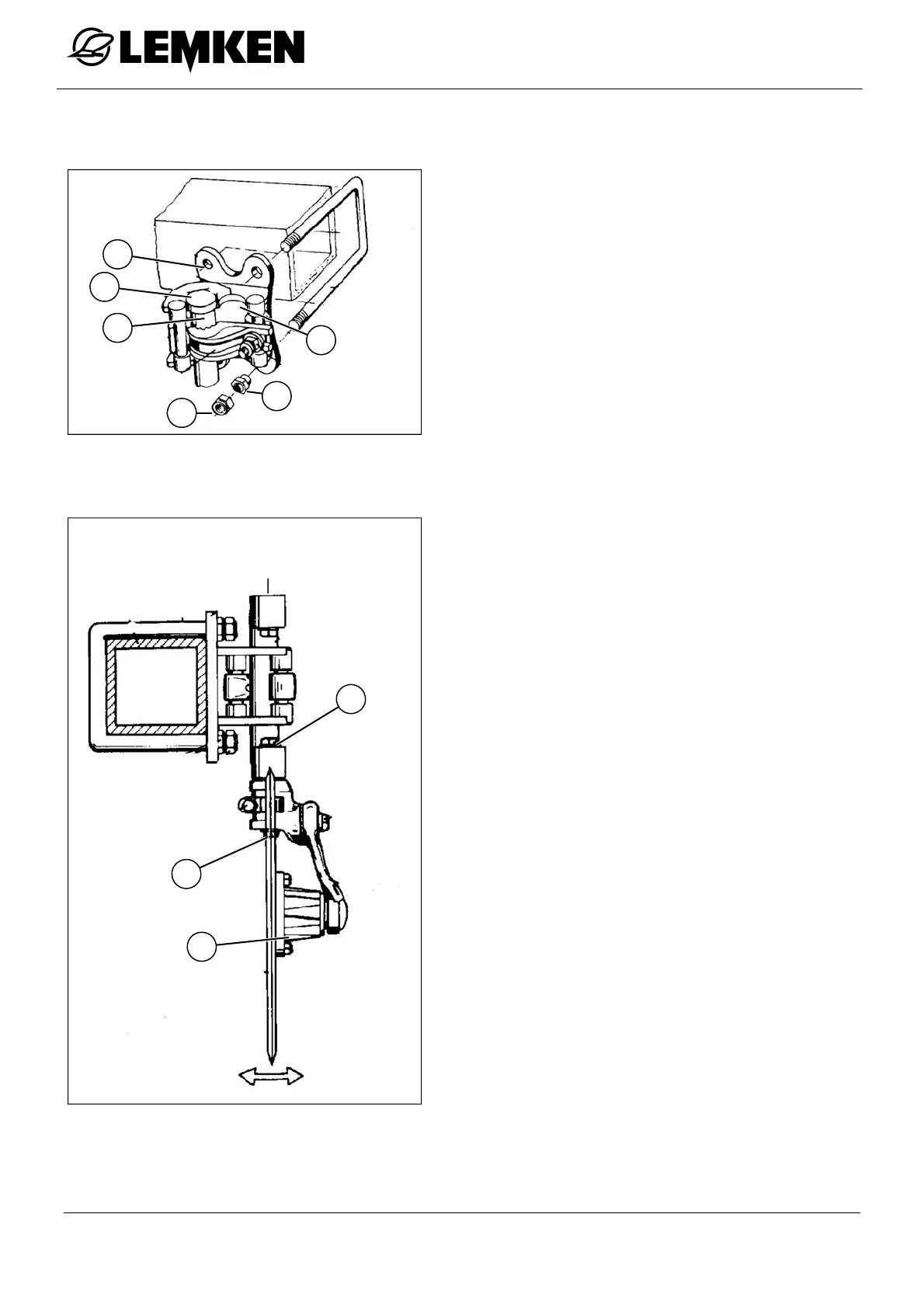 LEMKEN