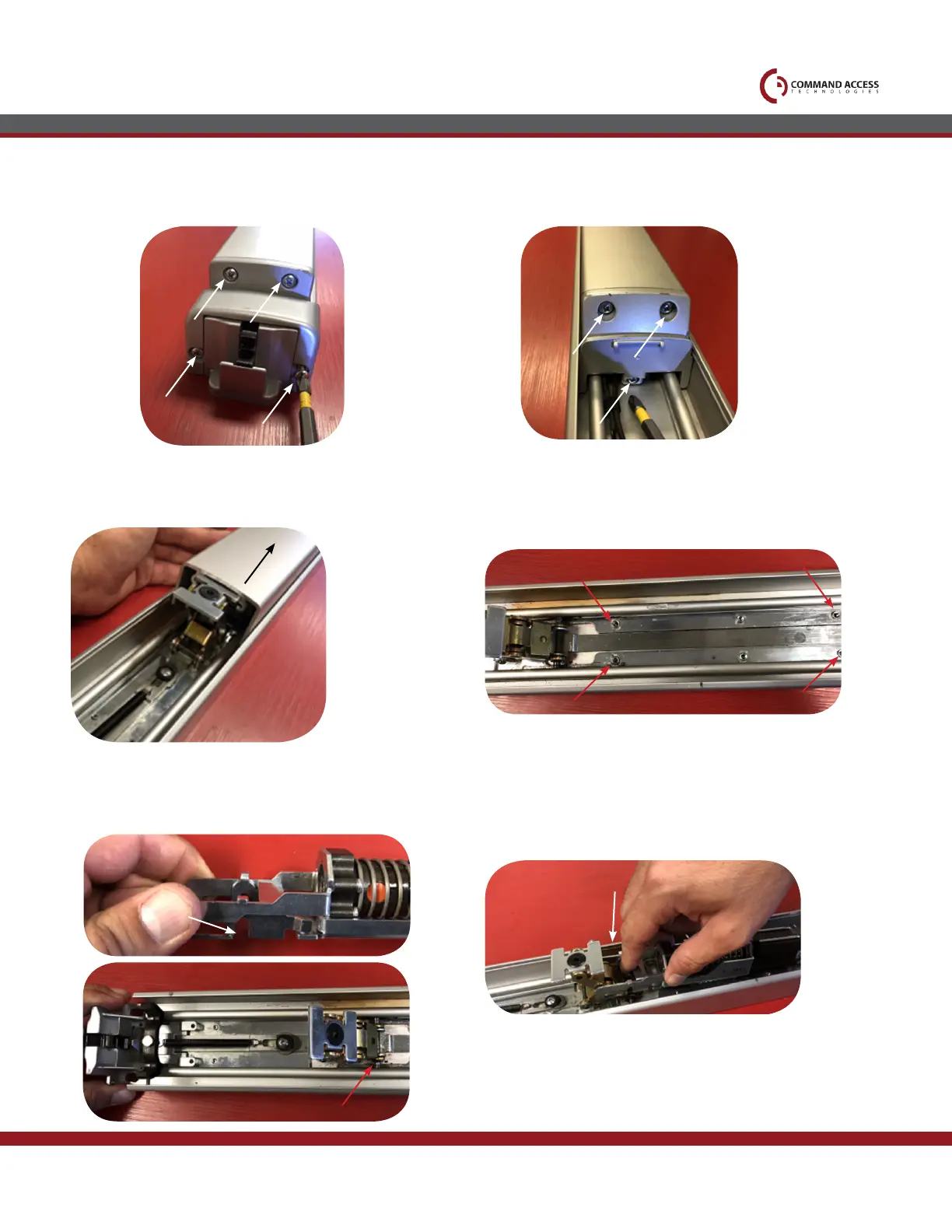 COMMAND ACCESS
TECHNOLOGIES