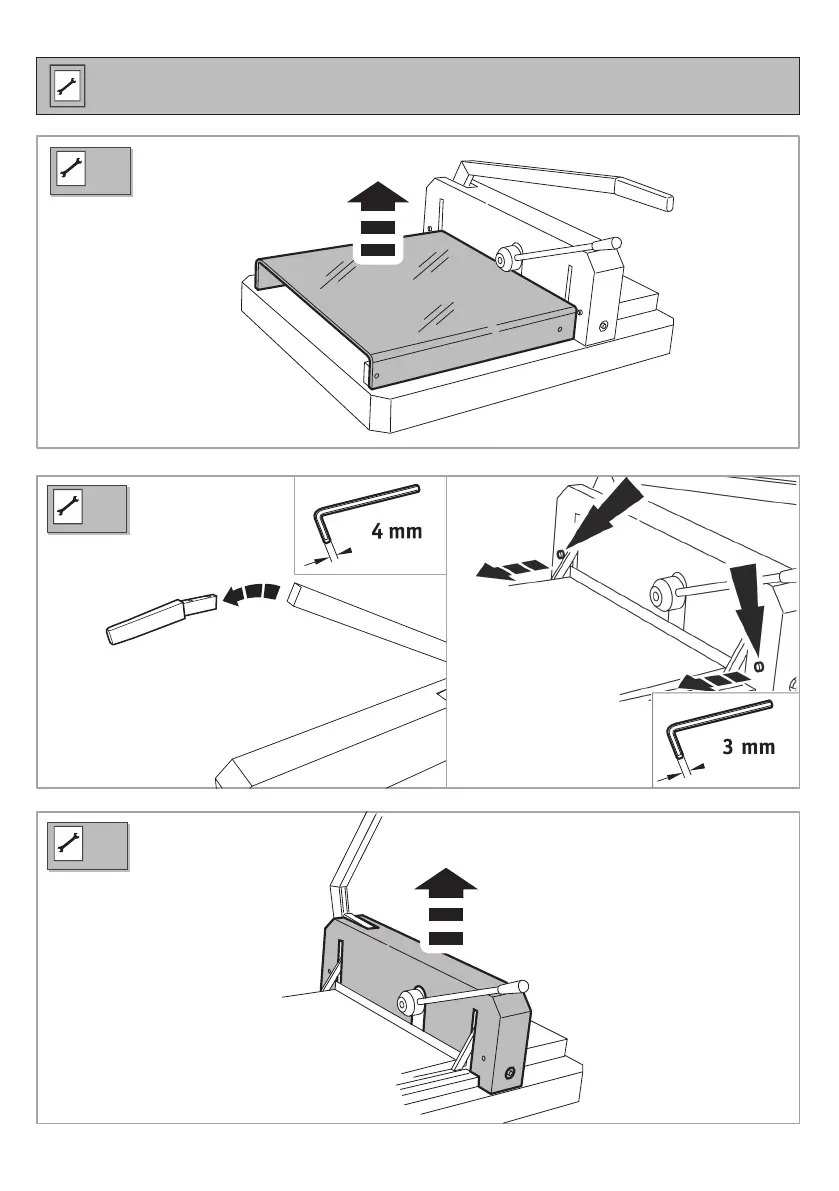 4 mm

3 mm