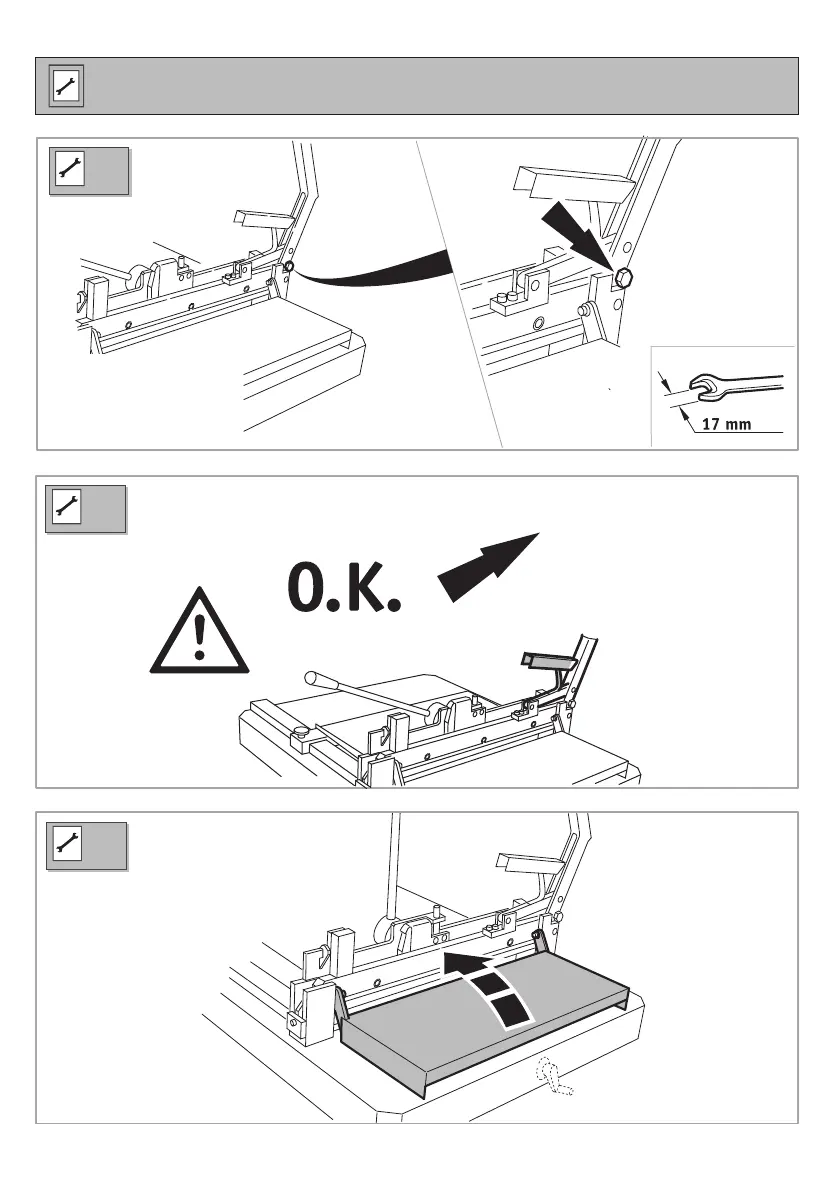 17 mm

O.K.