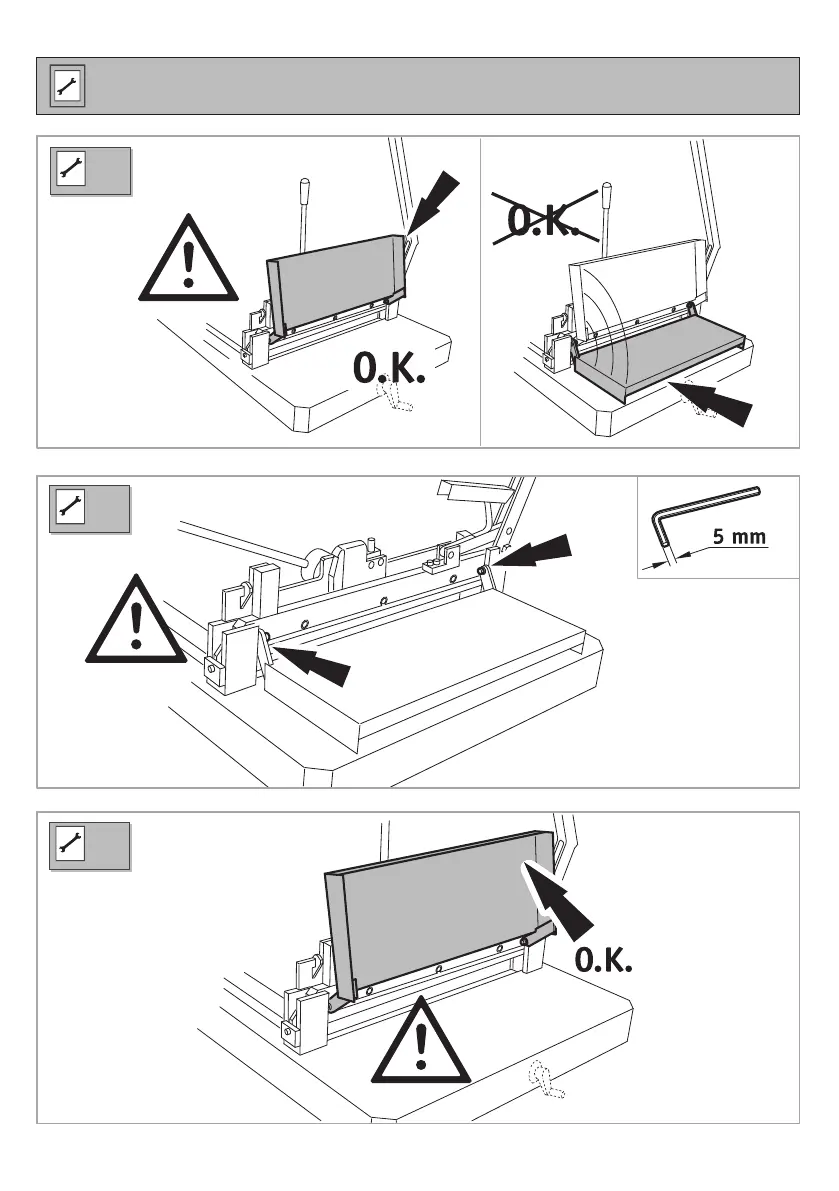 O.K.

O.K.

5 mm

O.K.