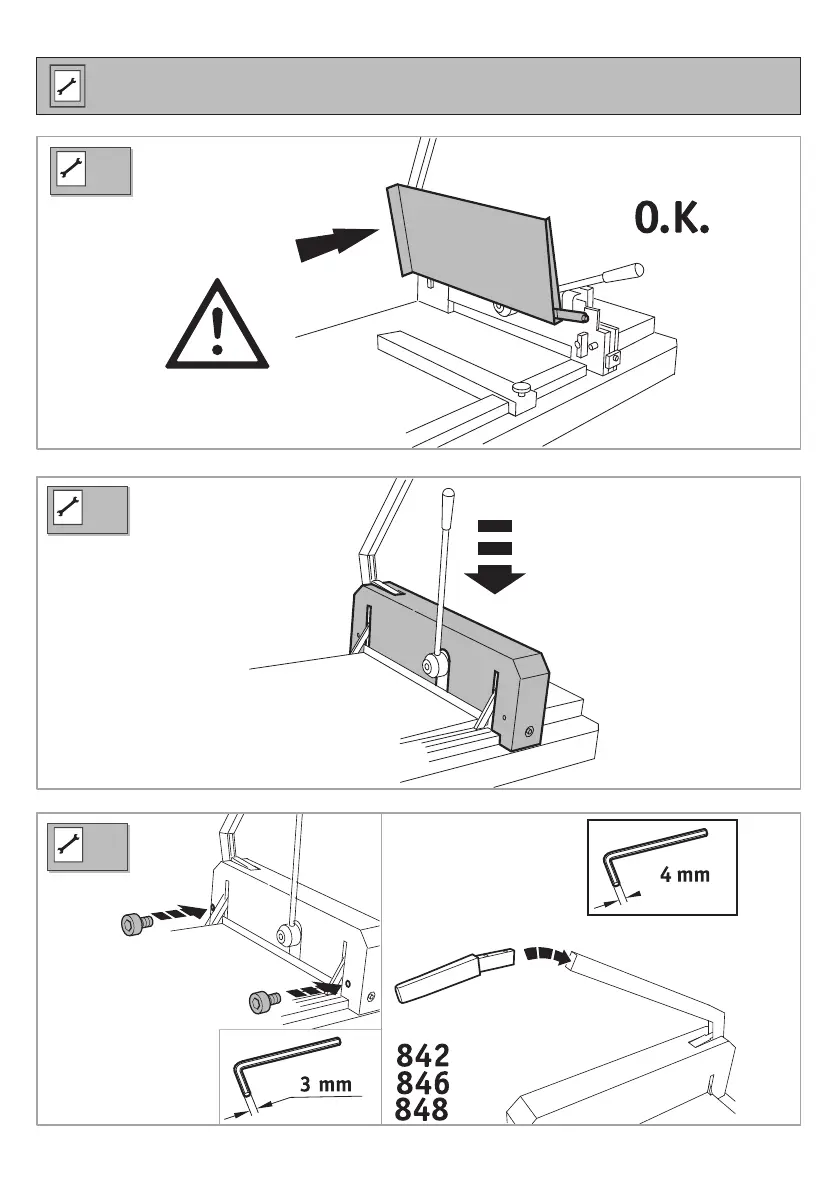 O.K.

4 mm

3 mm

842
846
848