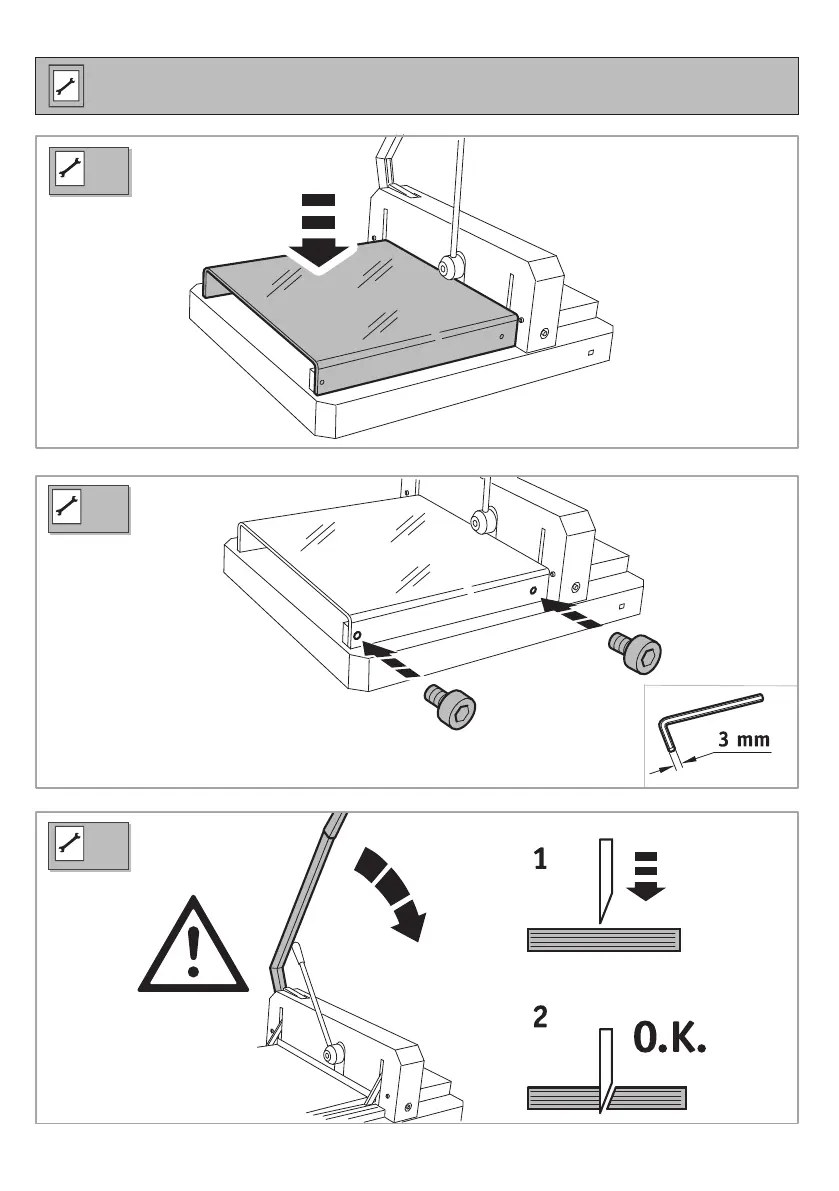 3 mm

1

2

O.K.