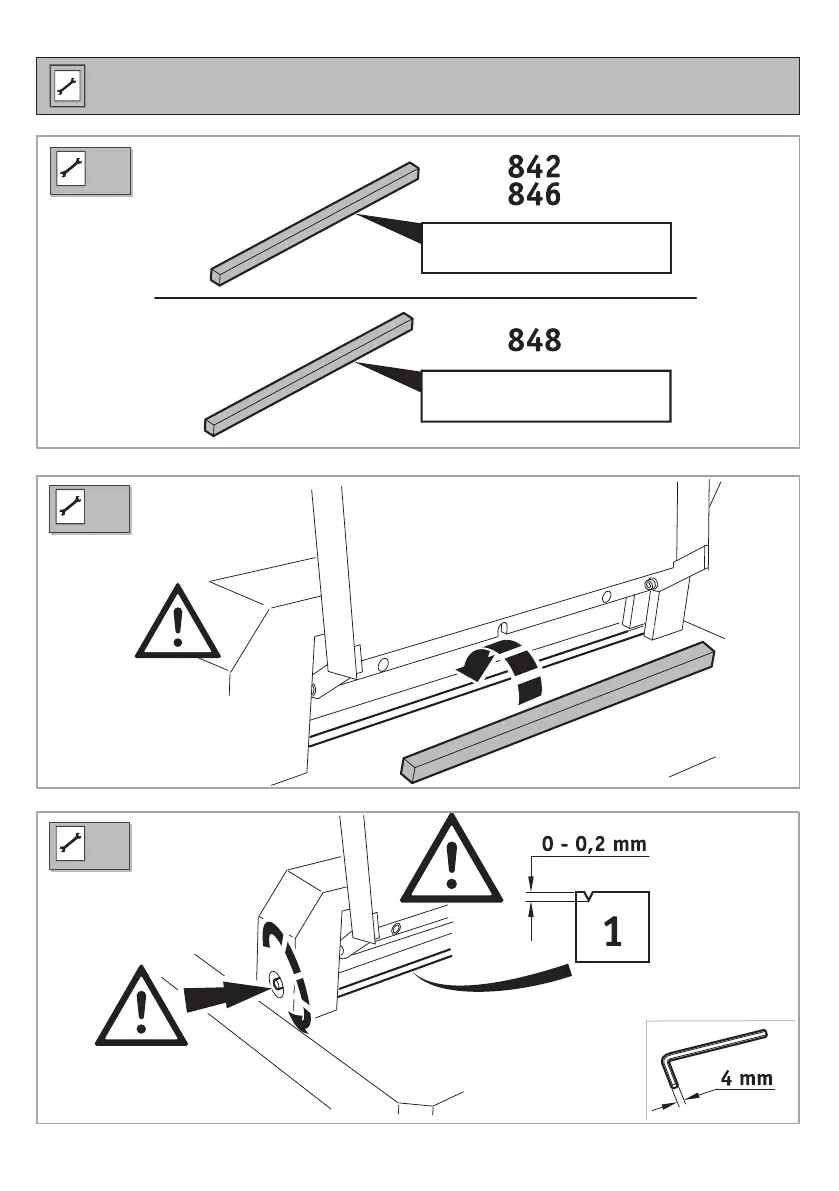 842
846

848

0 - 0,2 mm

1

4 mm