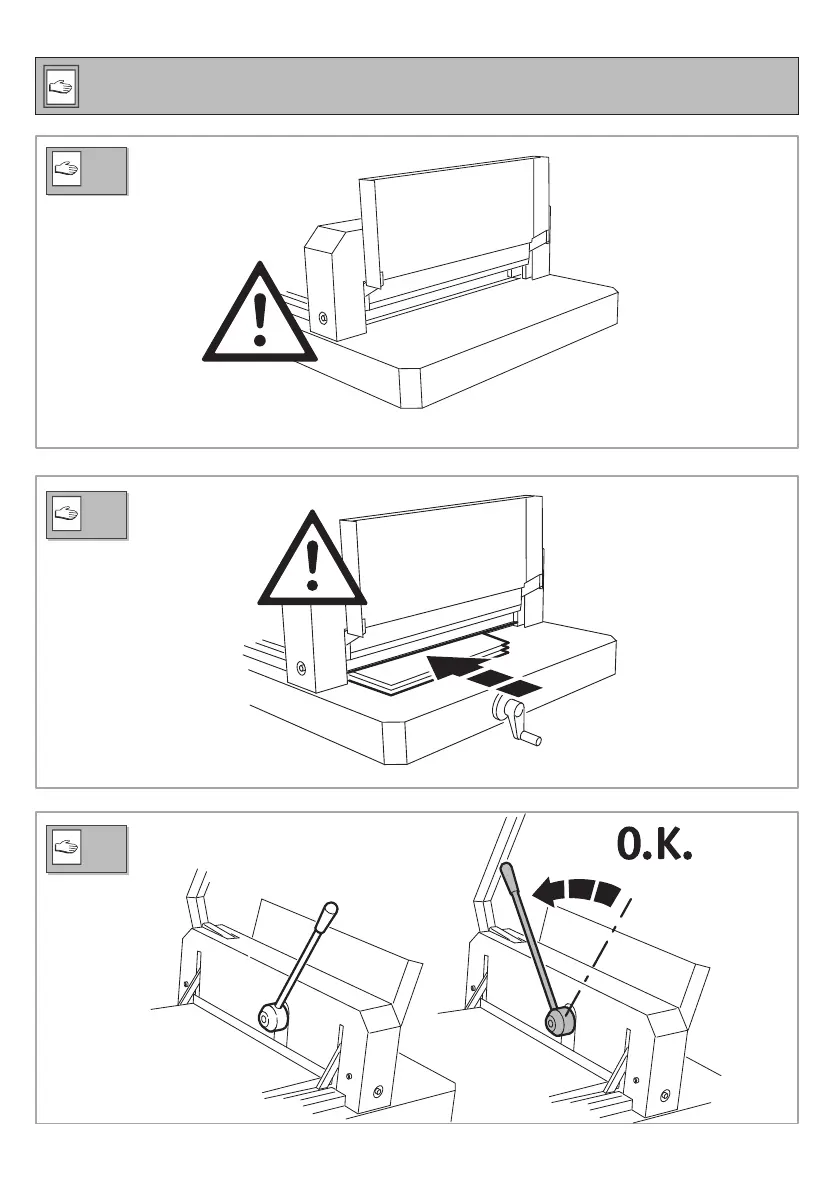 O.K.