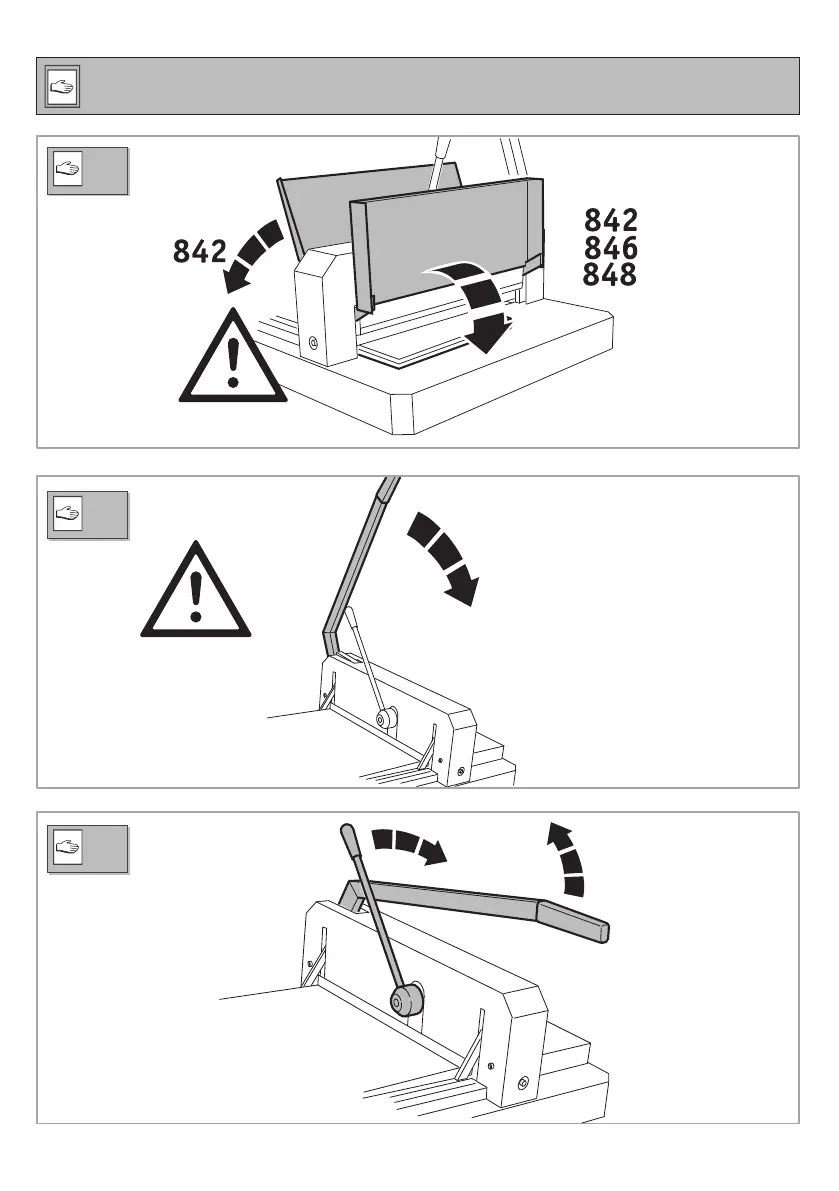 842

842
846
848