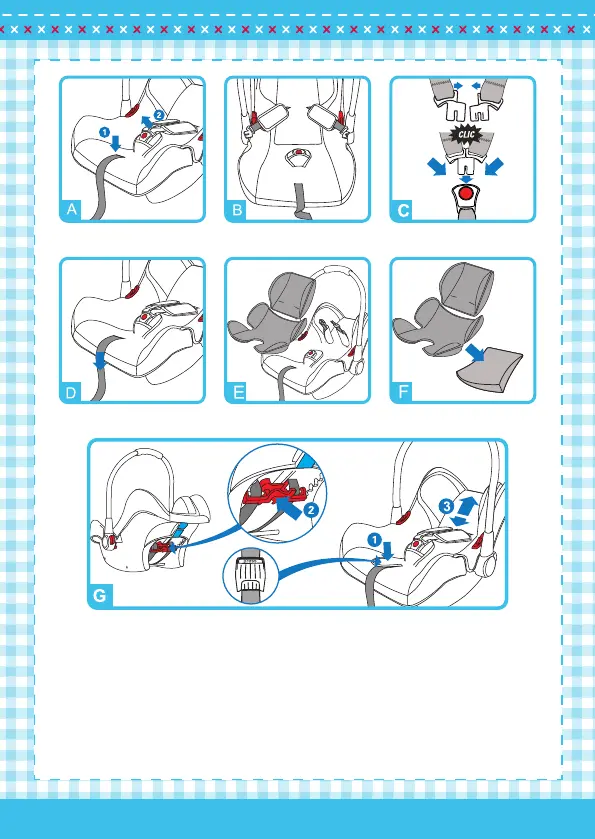 1
2
A

B

CLIC
C

D

E

F

2
3
1
G