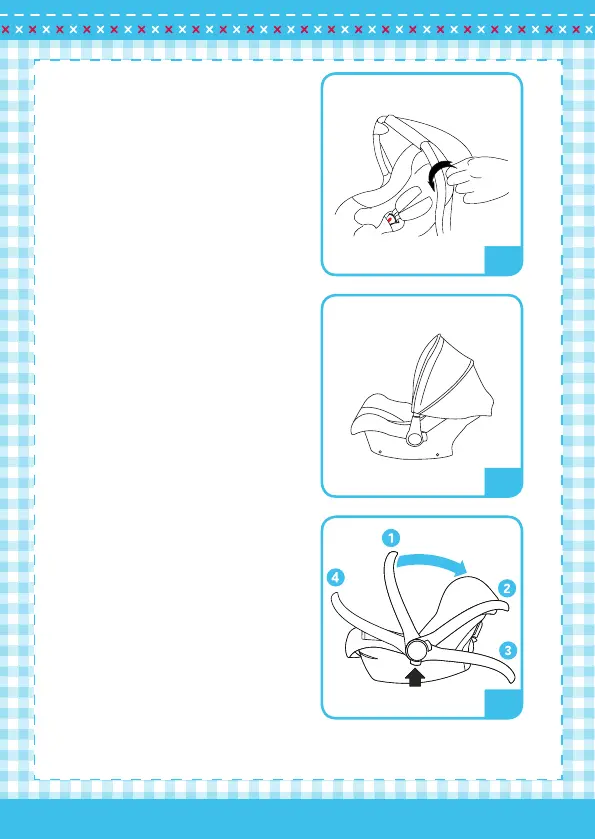 1

4

2

3